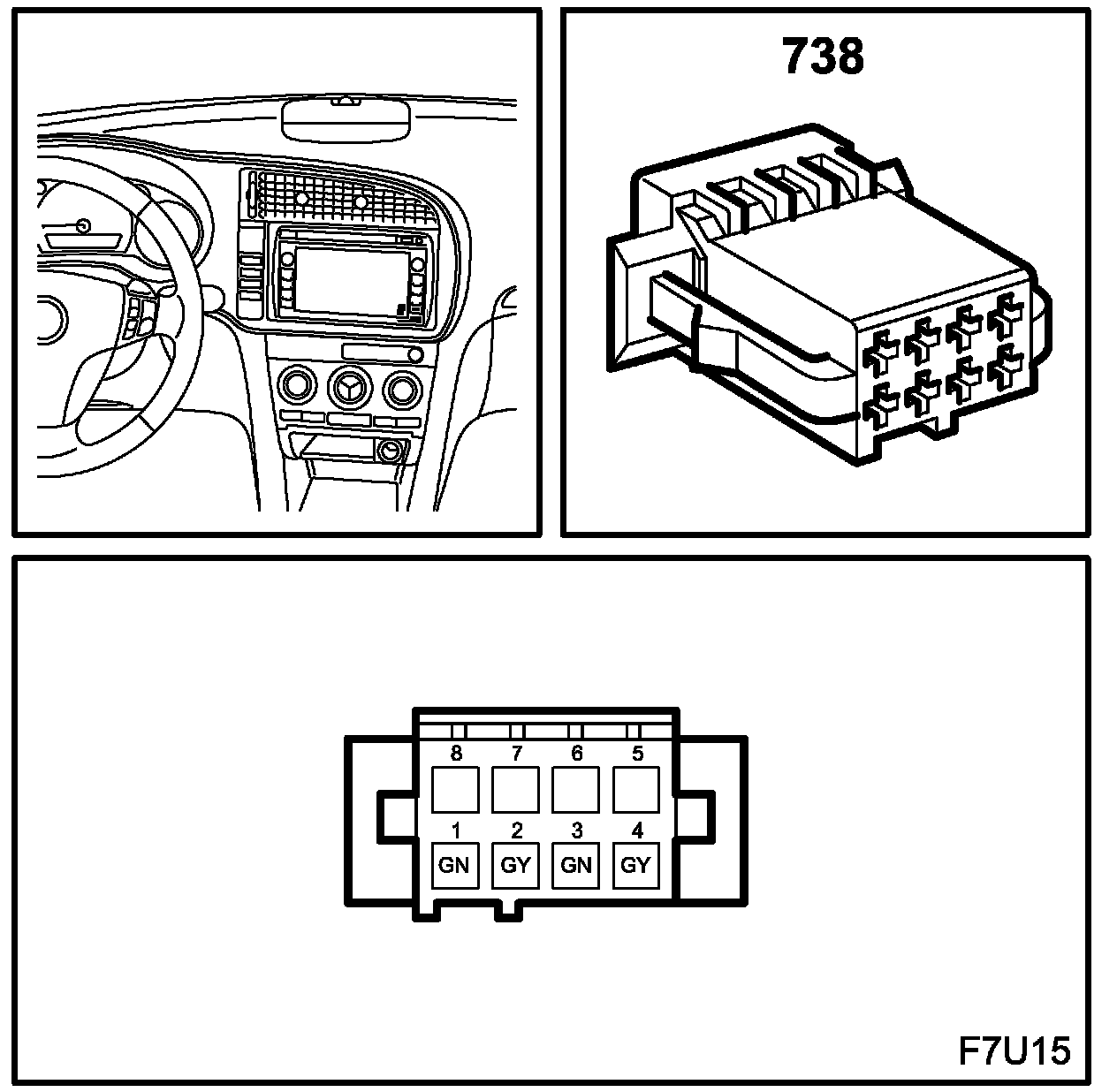 738

8 7 6 5

1 2 3 4

GN GY GN GY

F7U15