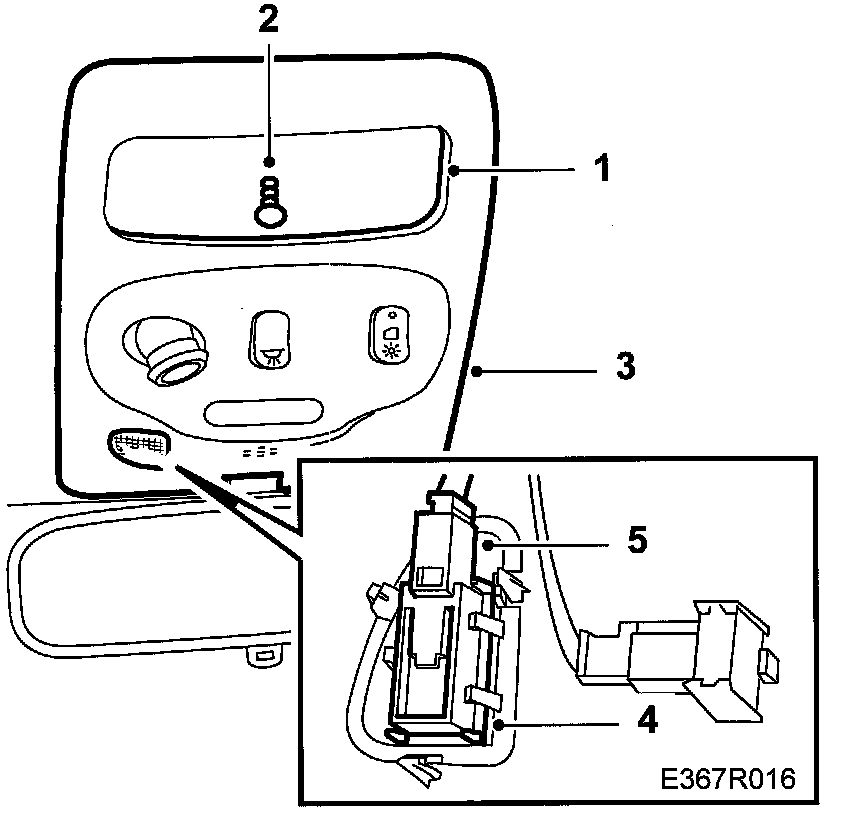 2
1
3
5
4
E367R016