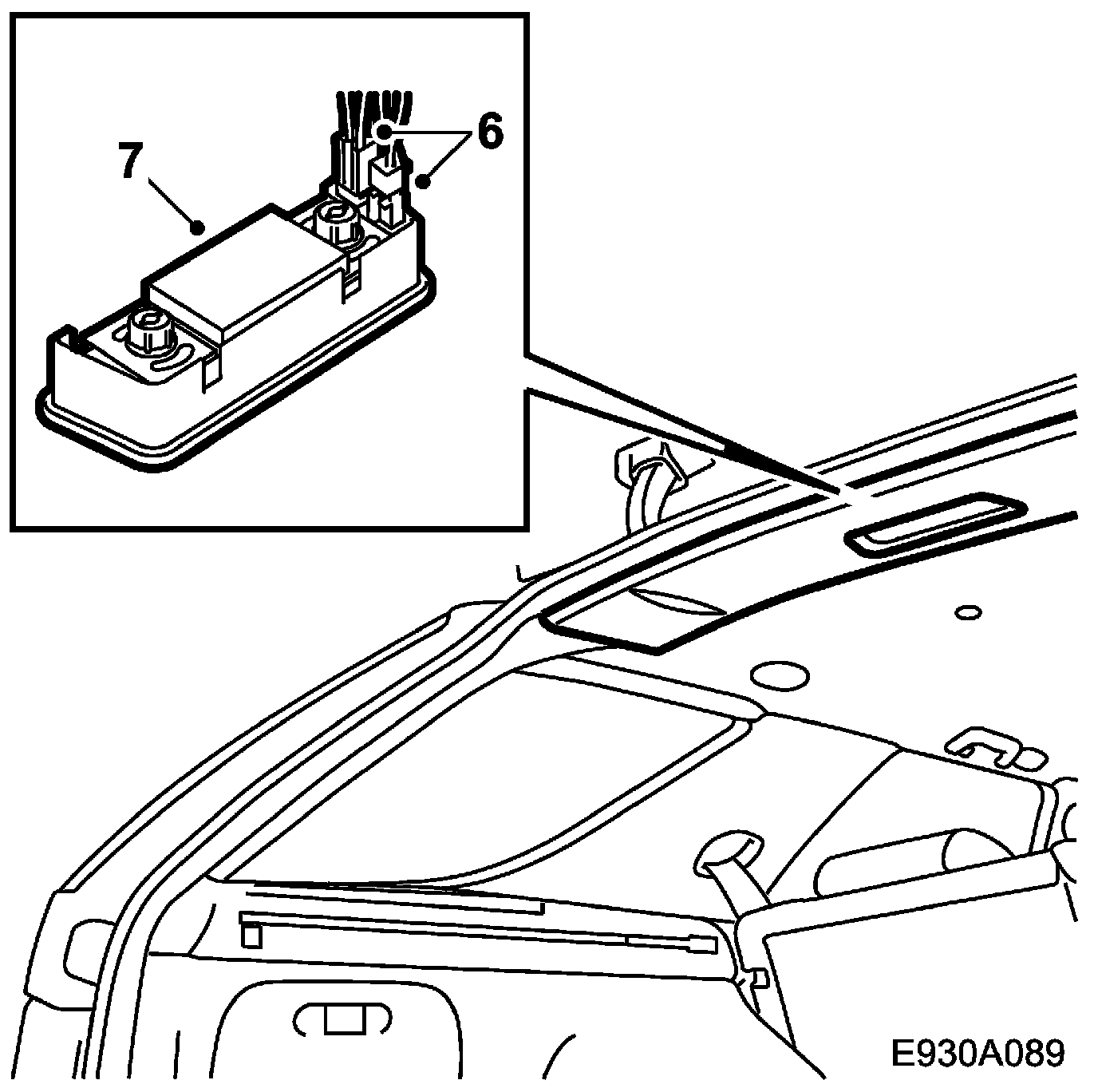 7

6

E930A089