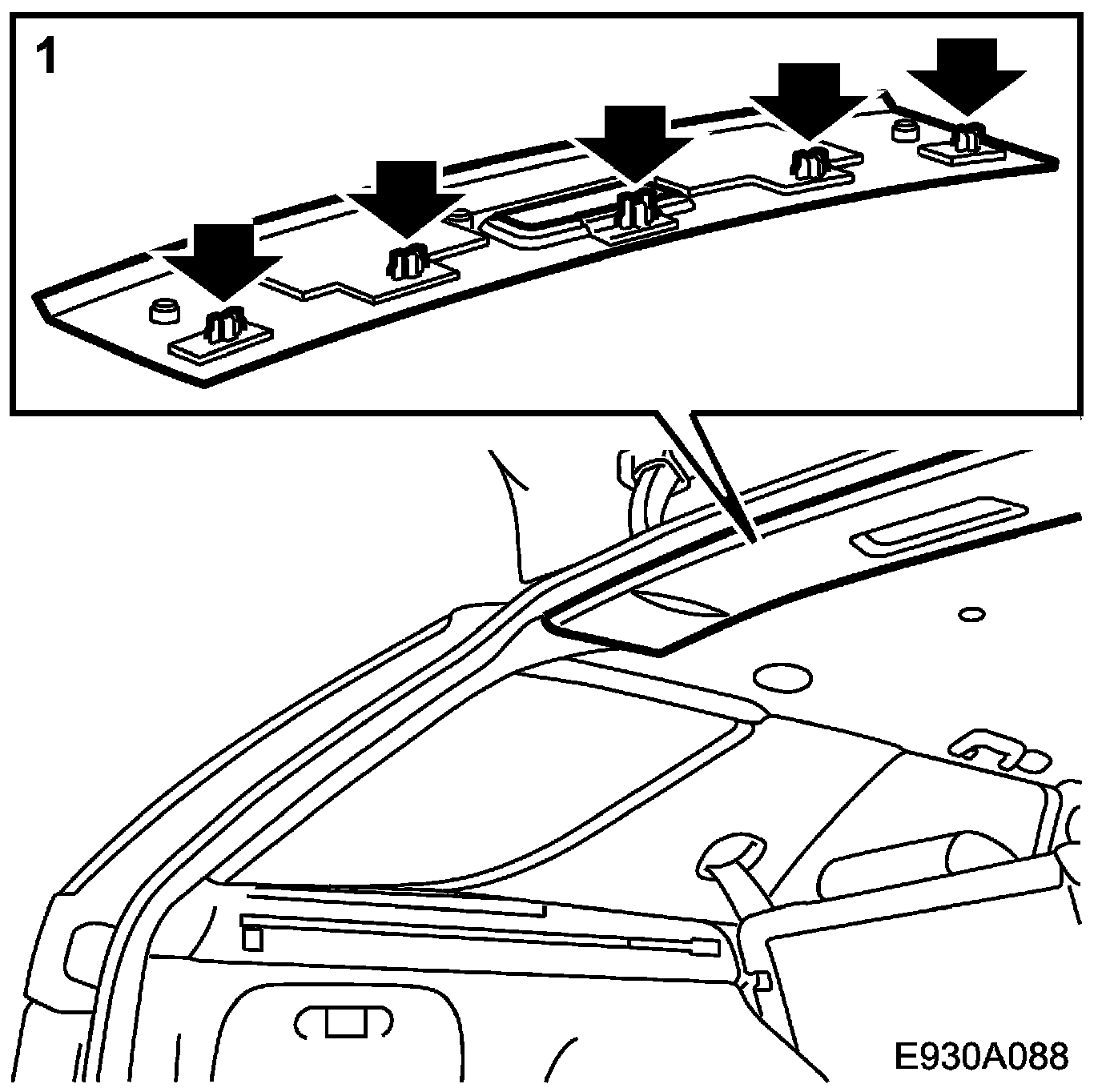 1

E930A088