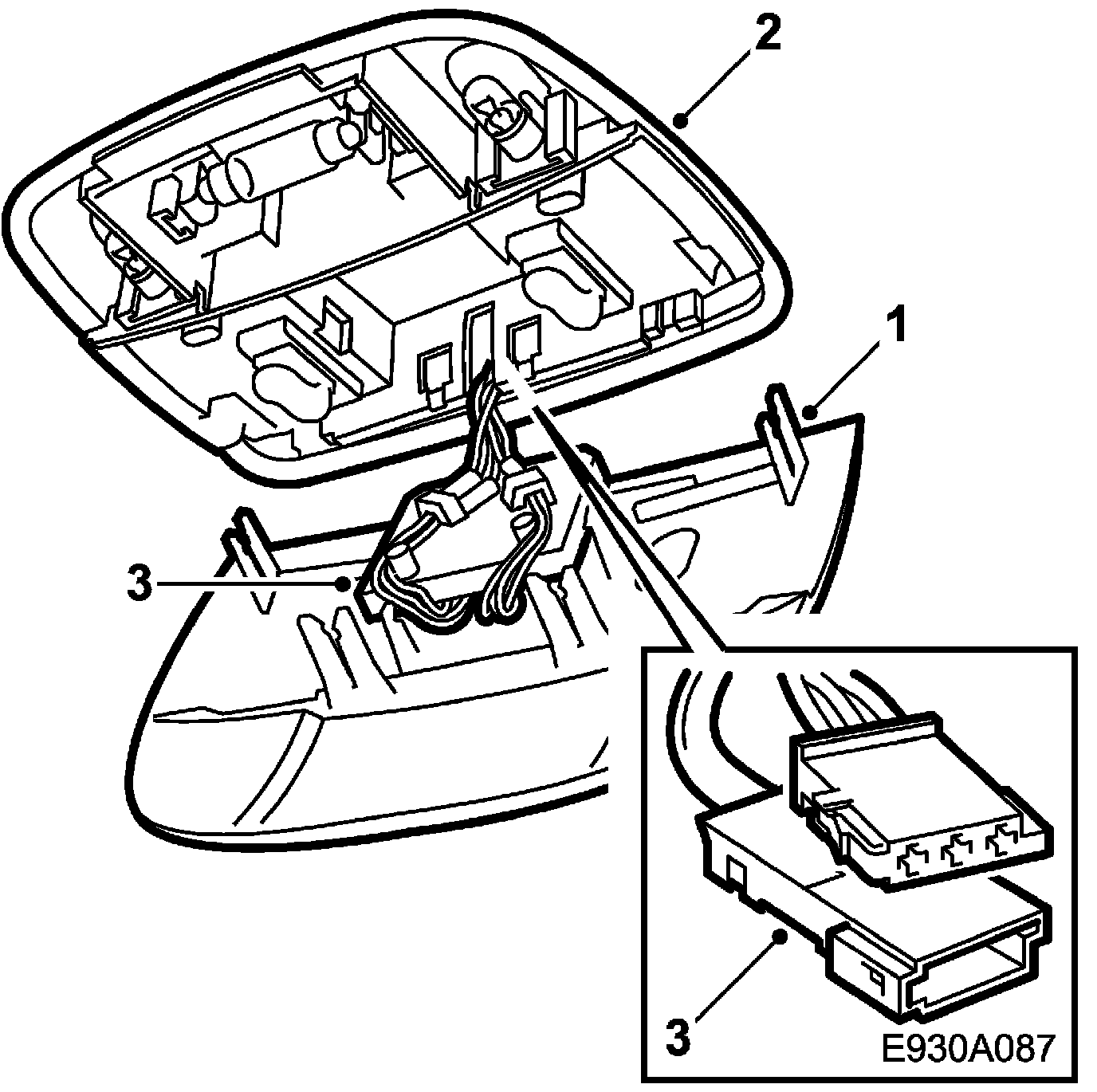 2
1
3
3
E930A087