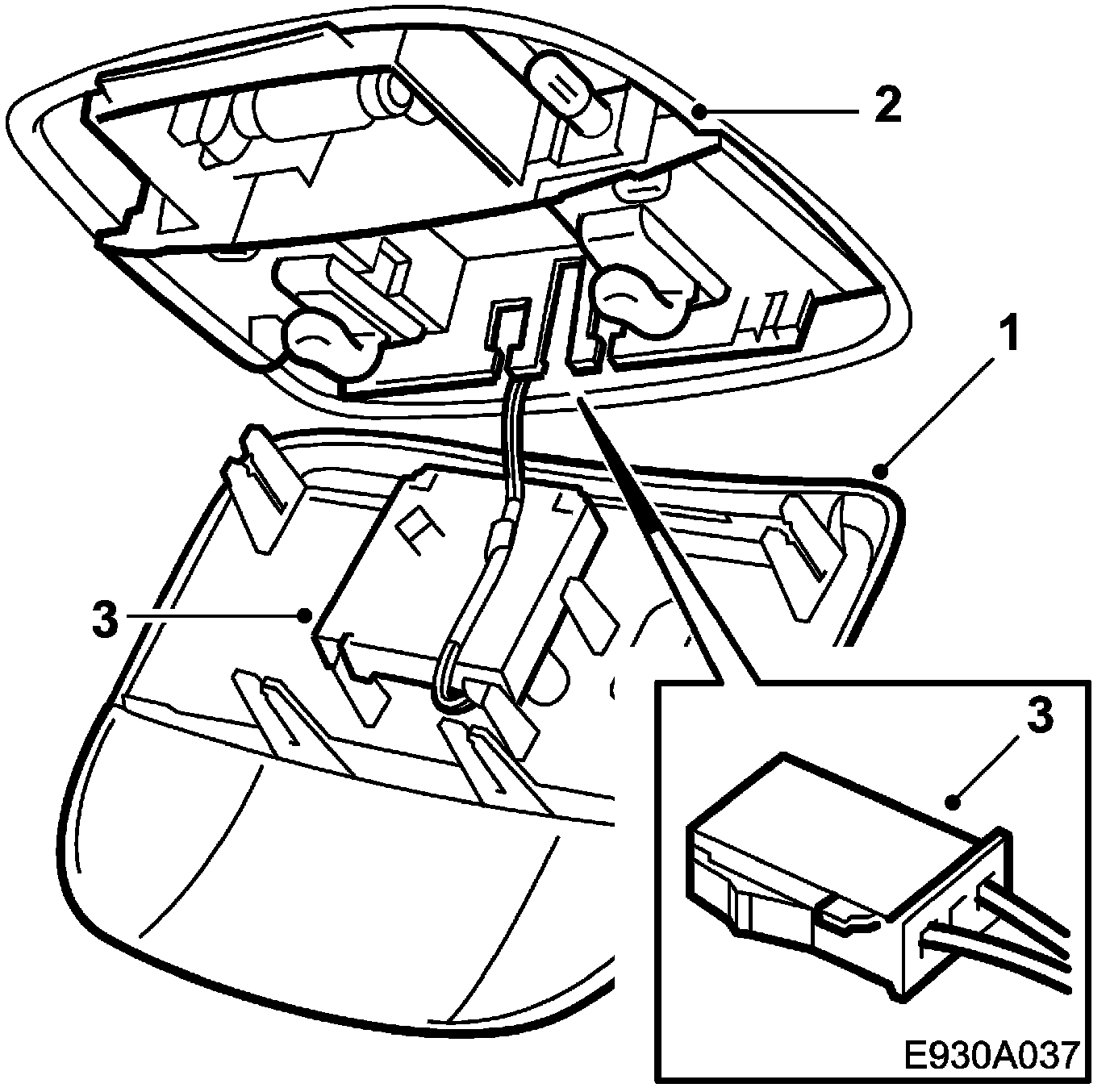 2

1

3

3

E930A037