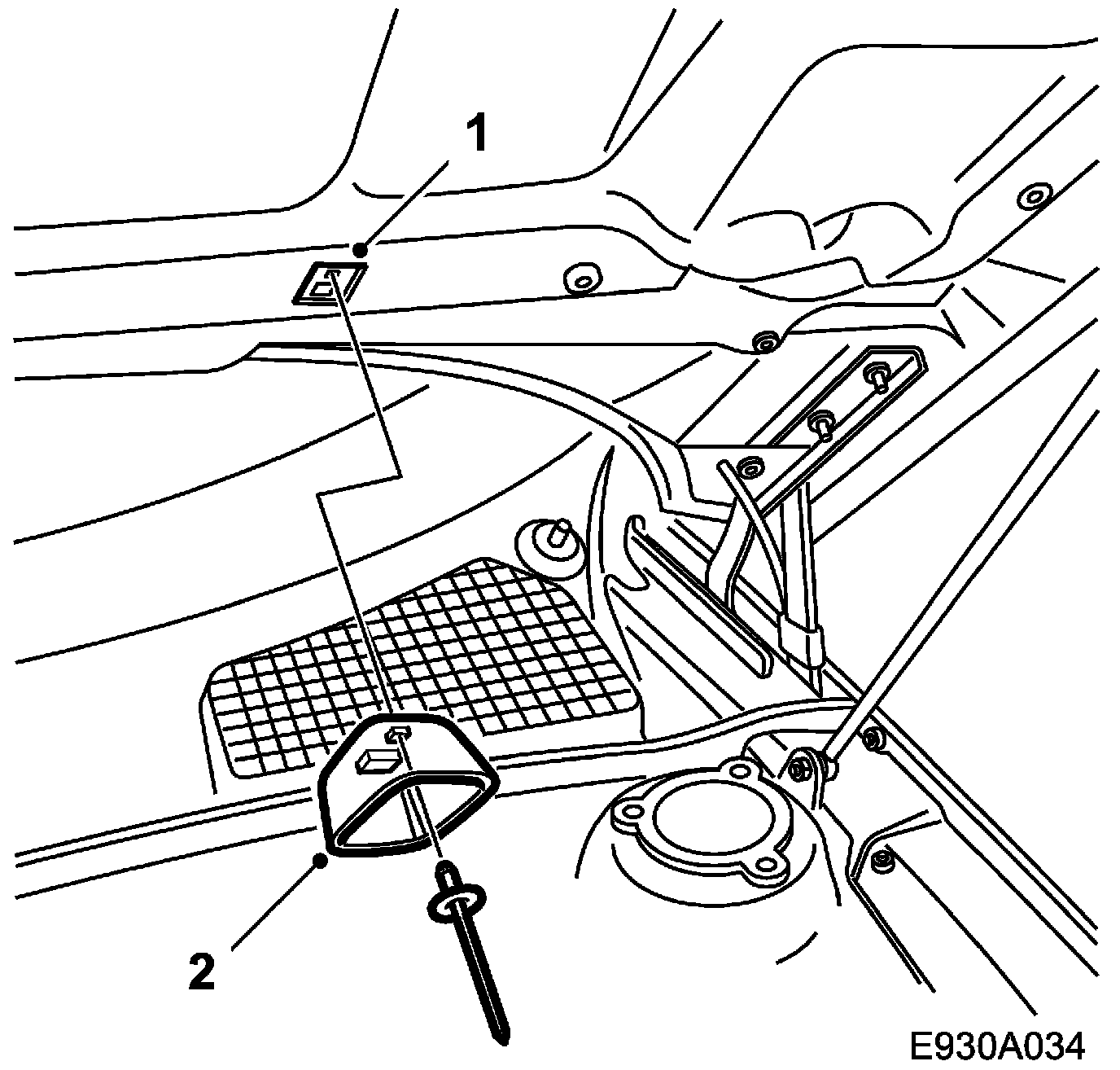 1

2

E930A034