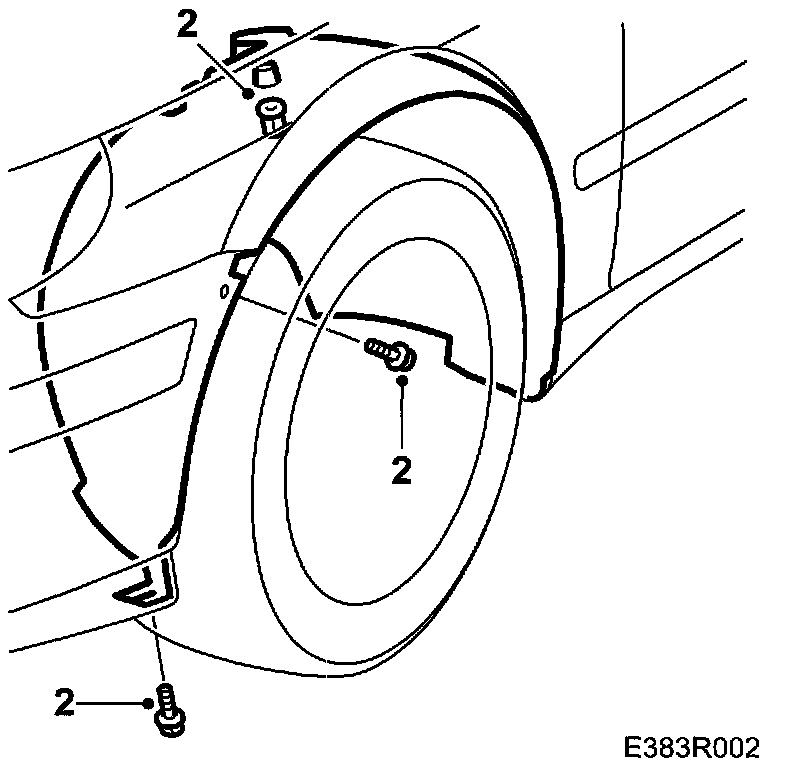 2
2
2
E383R002