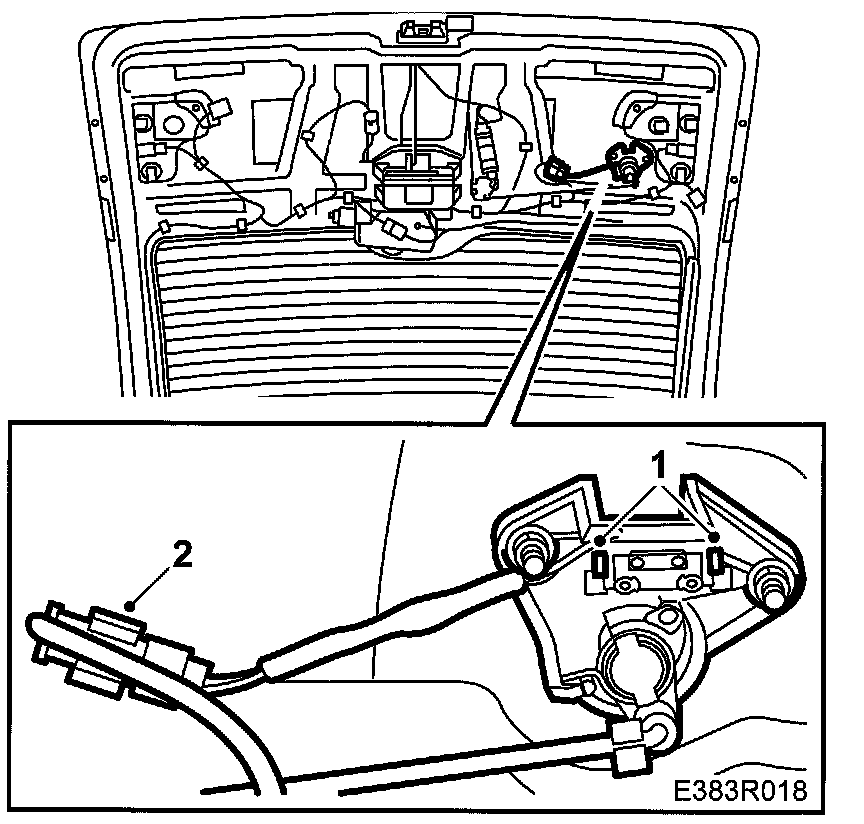 1
2
E383R018