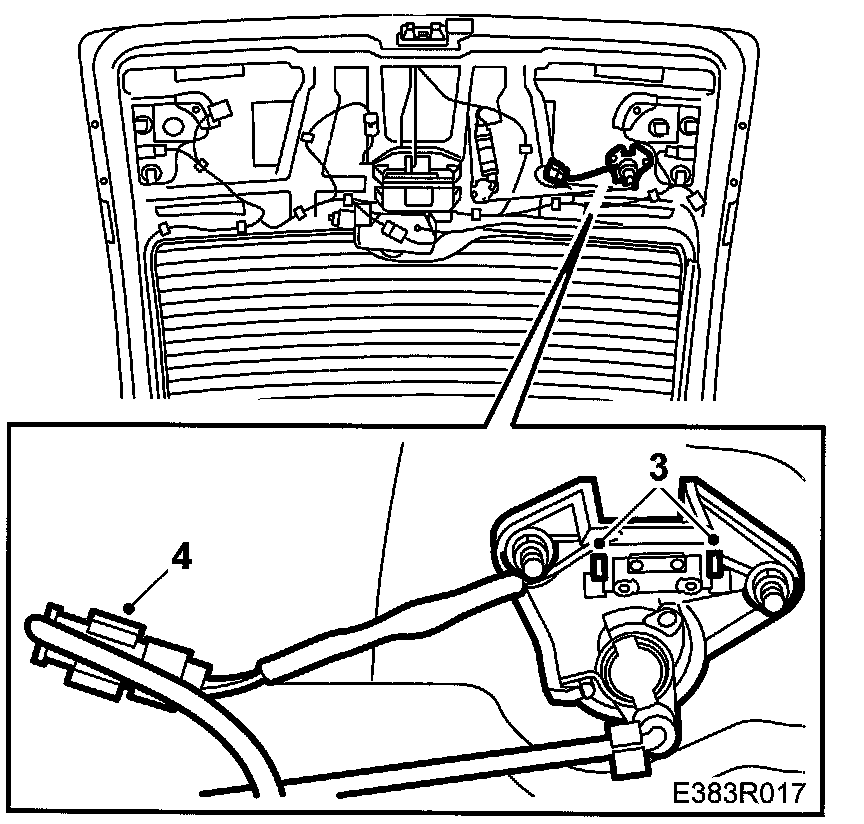 3
4
E383R017