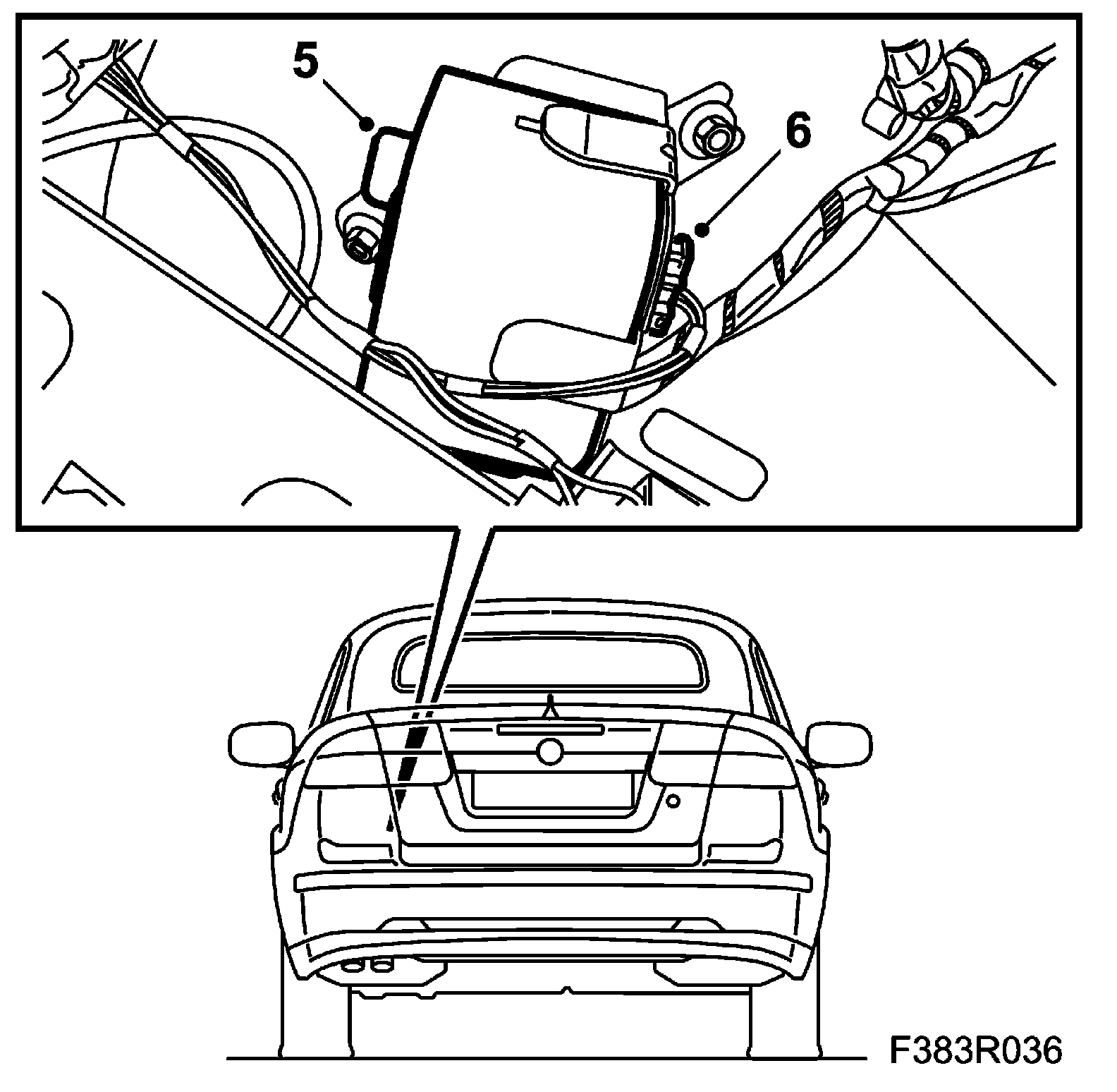 5
6
F383R036