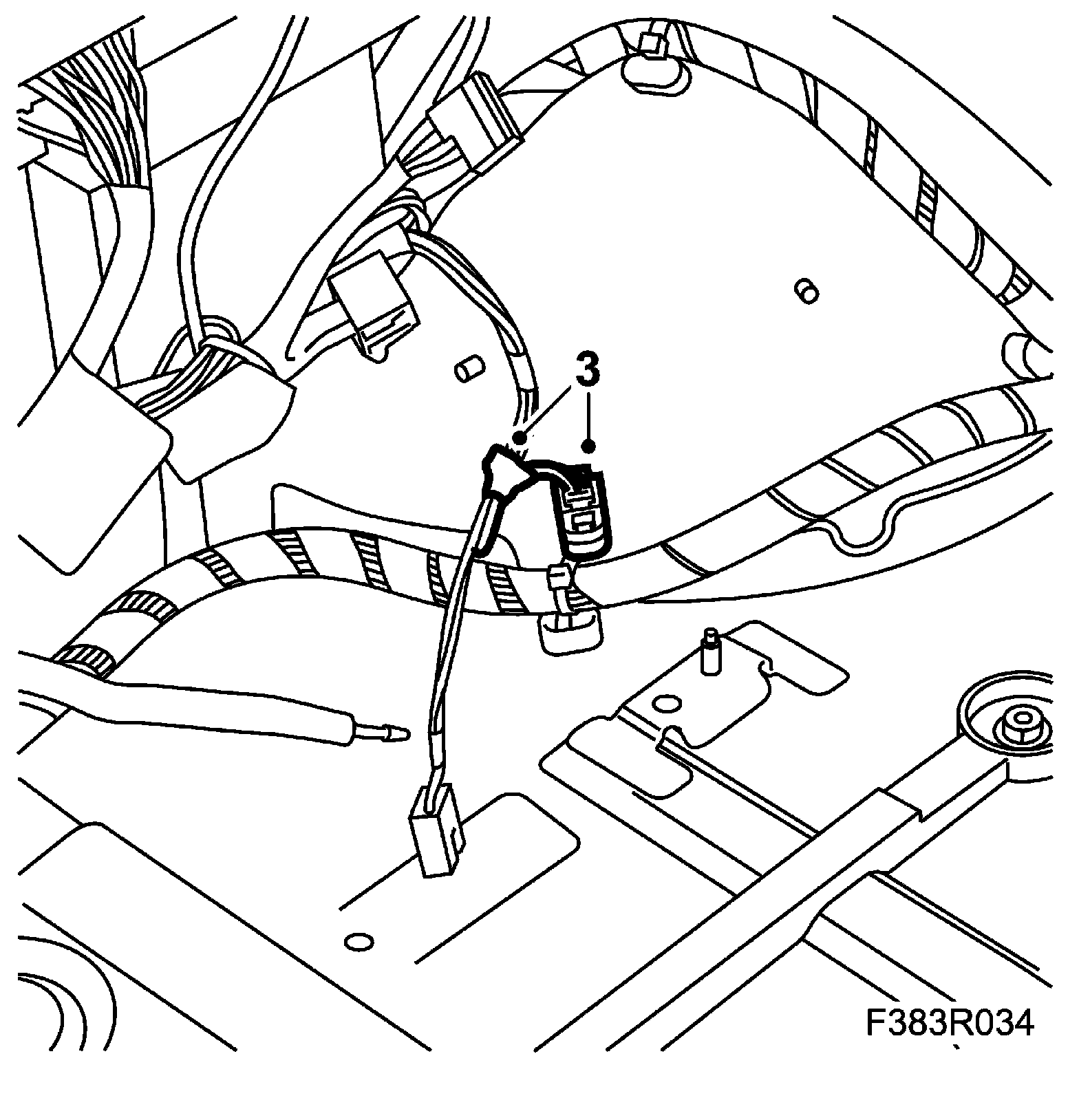 3

F383R034