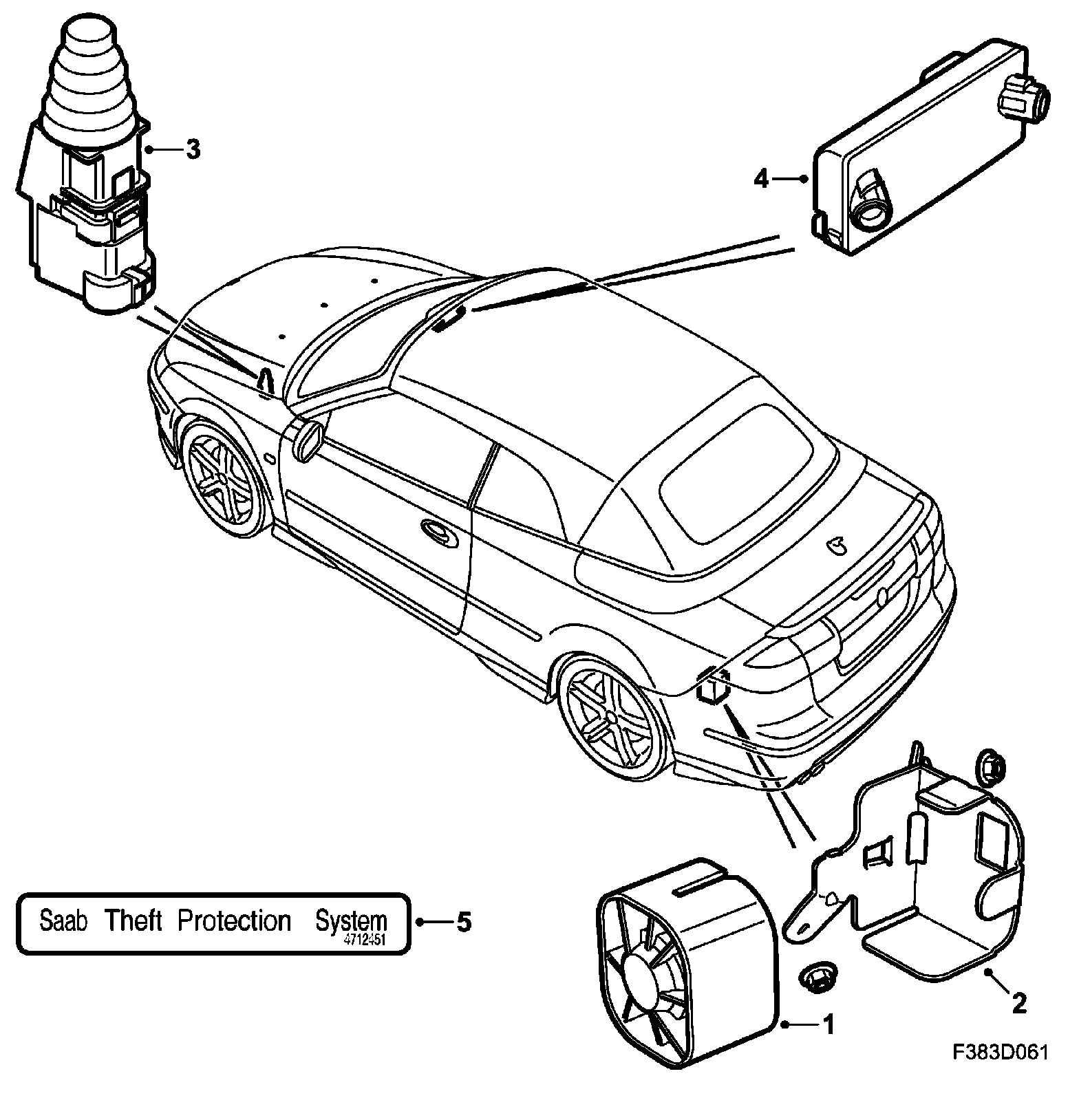 3

4

Saab Theft Protection System
4712451

5

2

1

F383D061