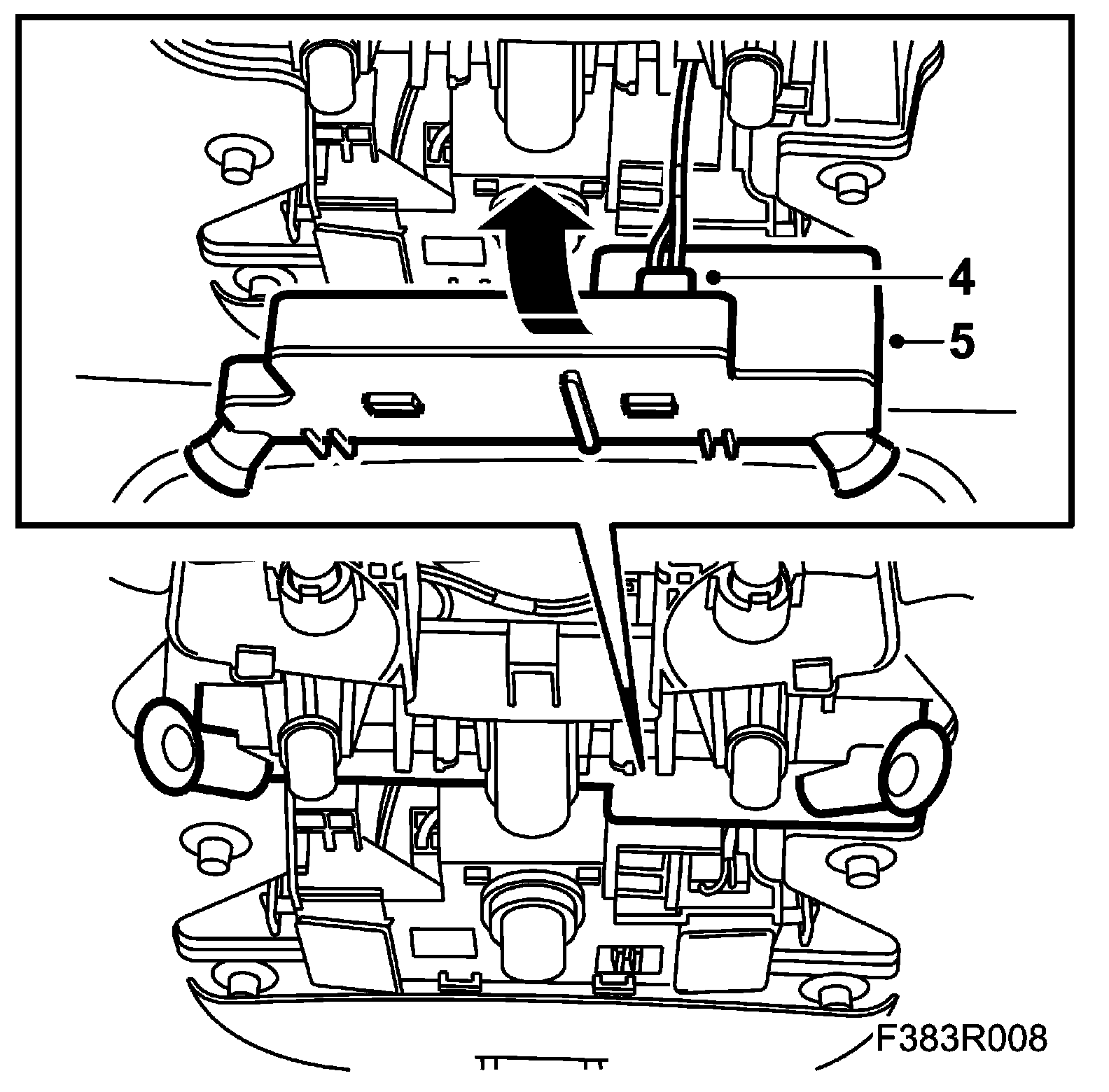 4
5
F383R008