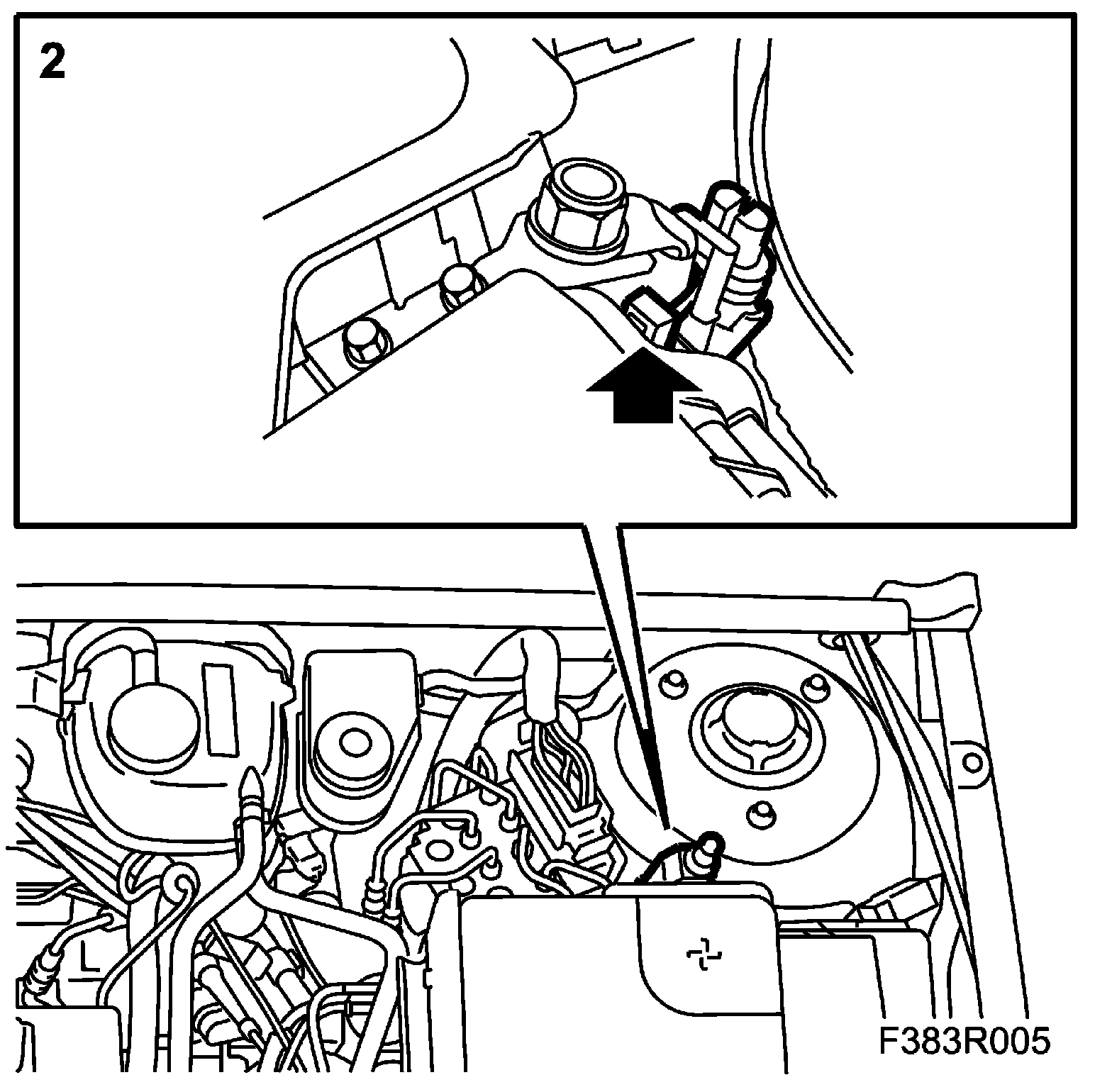 2

F383R005