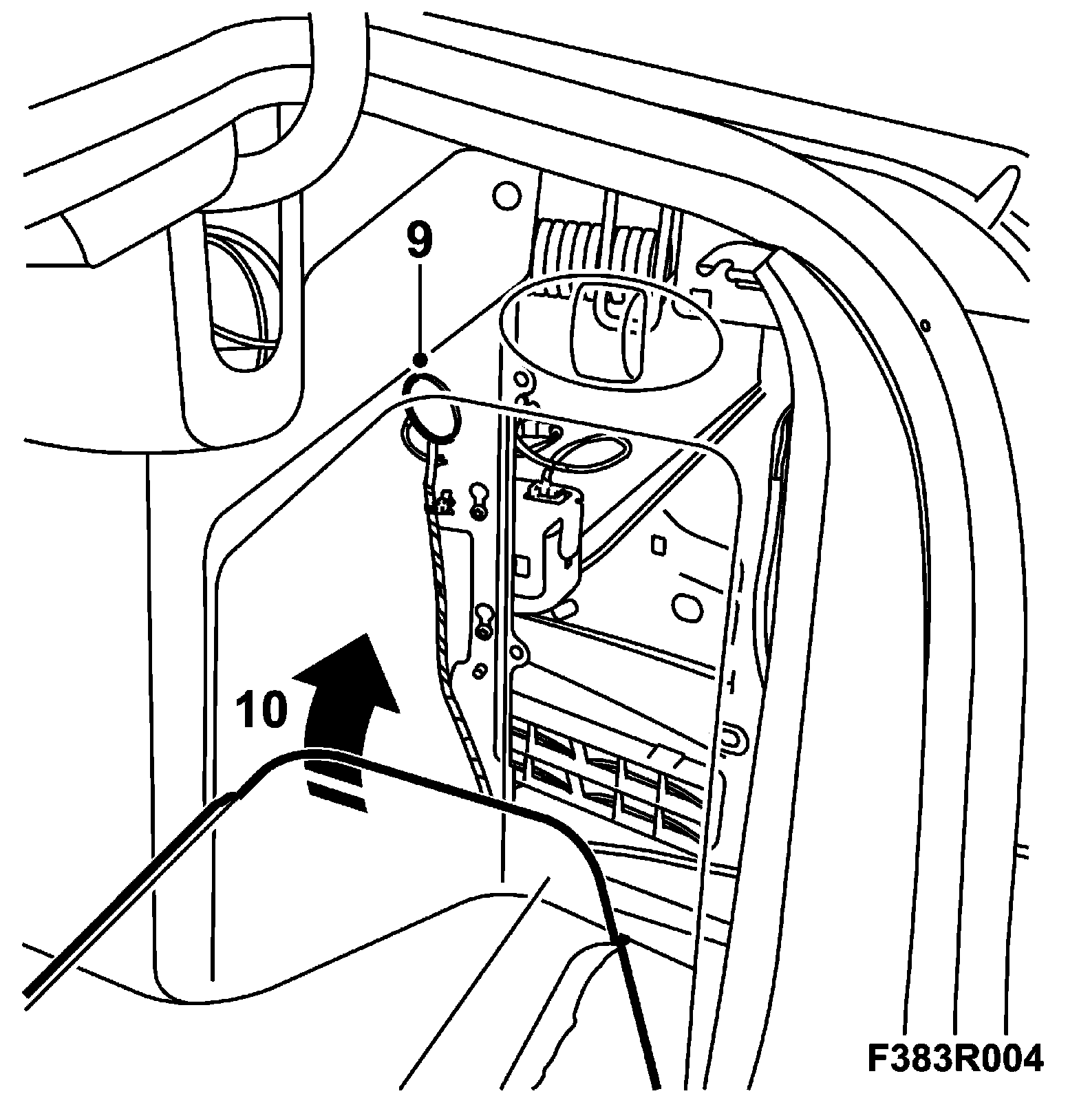 9

10

F383R004