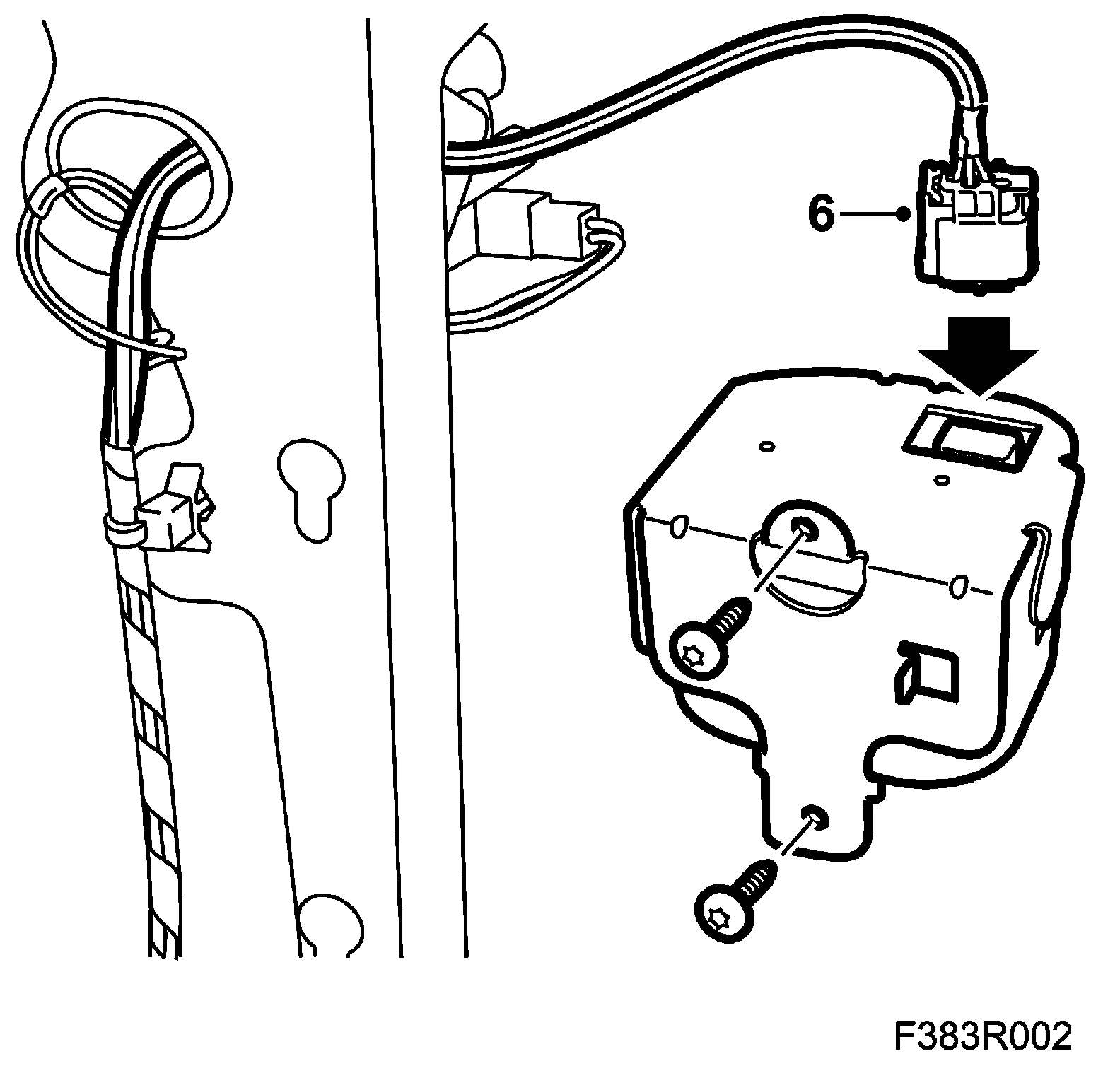 6

F383R002