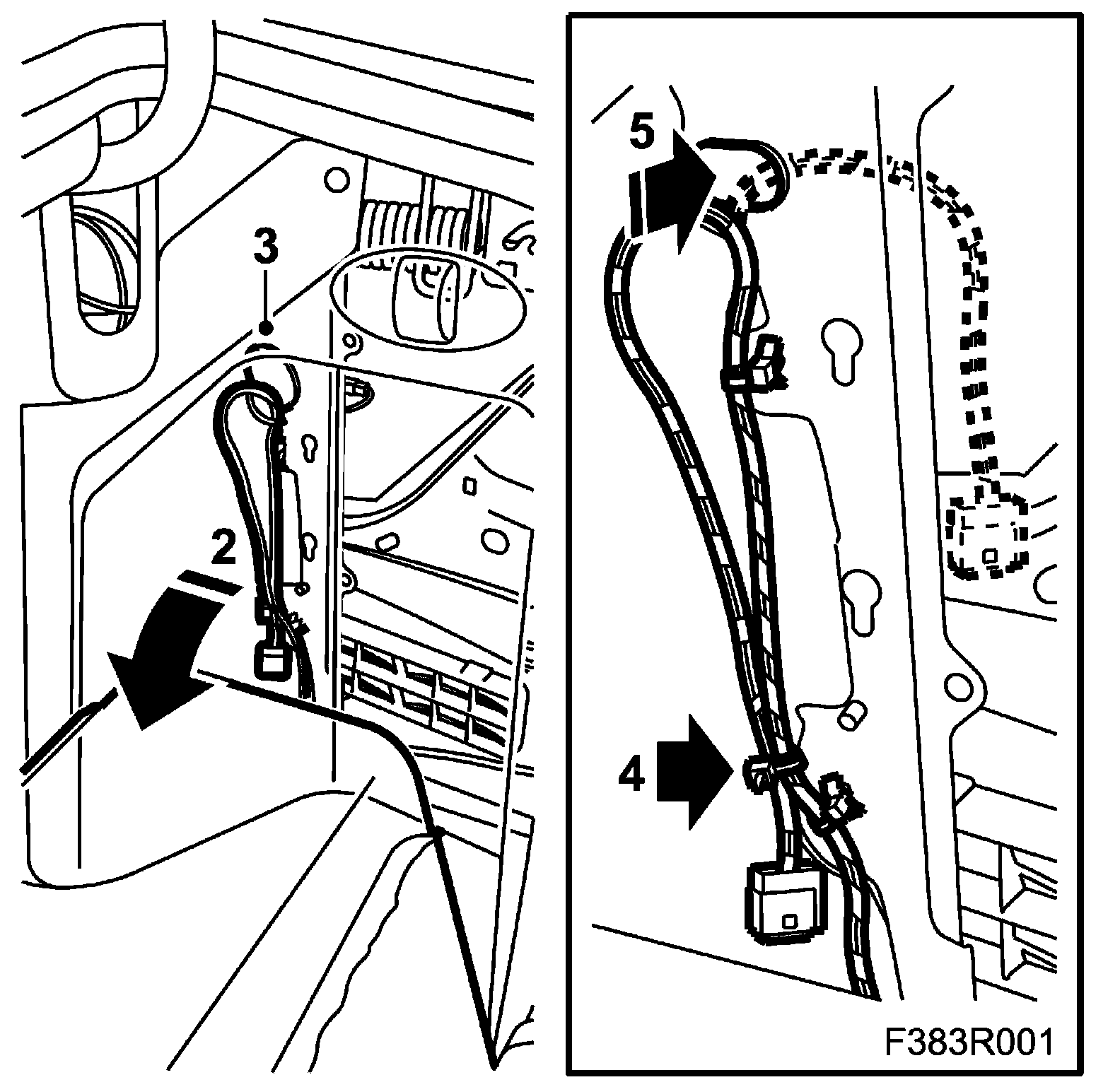 3
2
5
4
F383R001