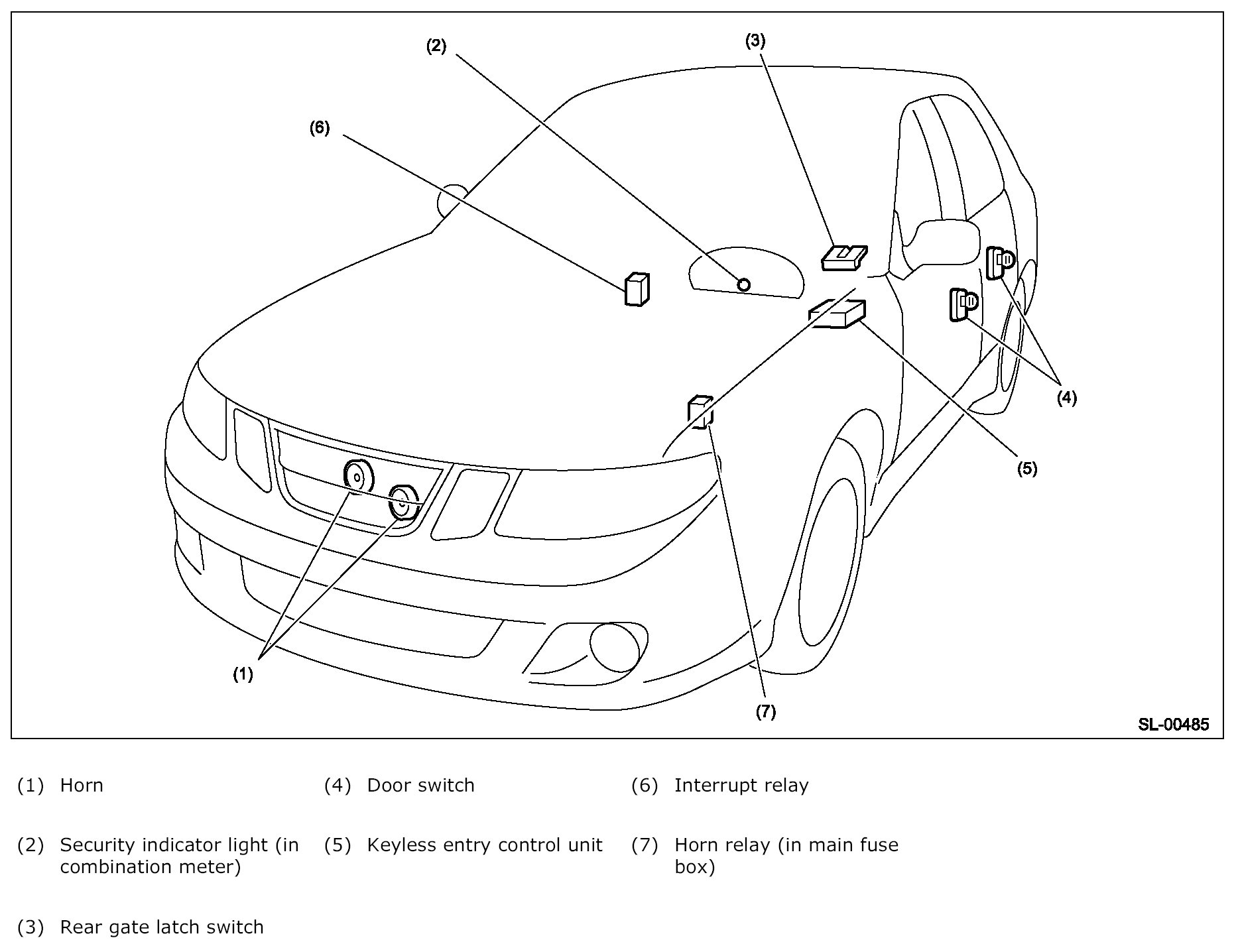 (2)

(3)

(6)

(4)

(5)

(1)

(7)

SL-00485

(1) Horn

(2) Security indicator light (in combination meter)

(3) Rear gate latch switch

(4) Door switch

(5) Keyless entry control unit

(6) Interrupt relay

(7) Horn relay (in main fuse box)