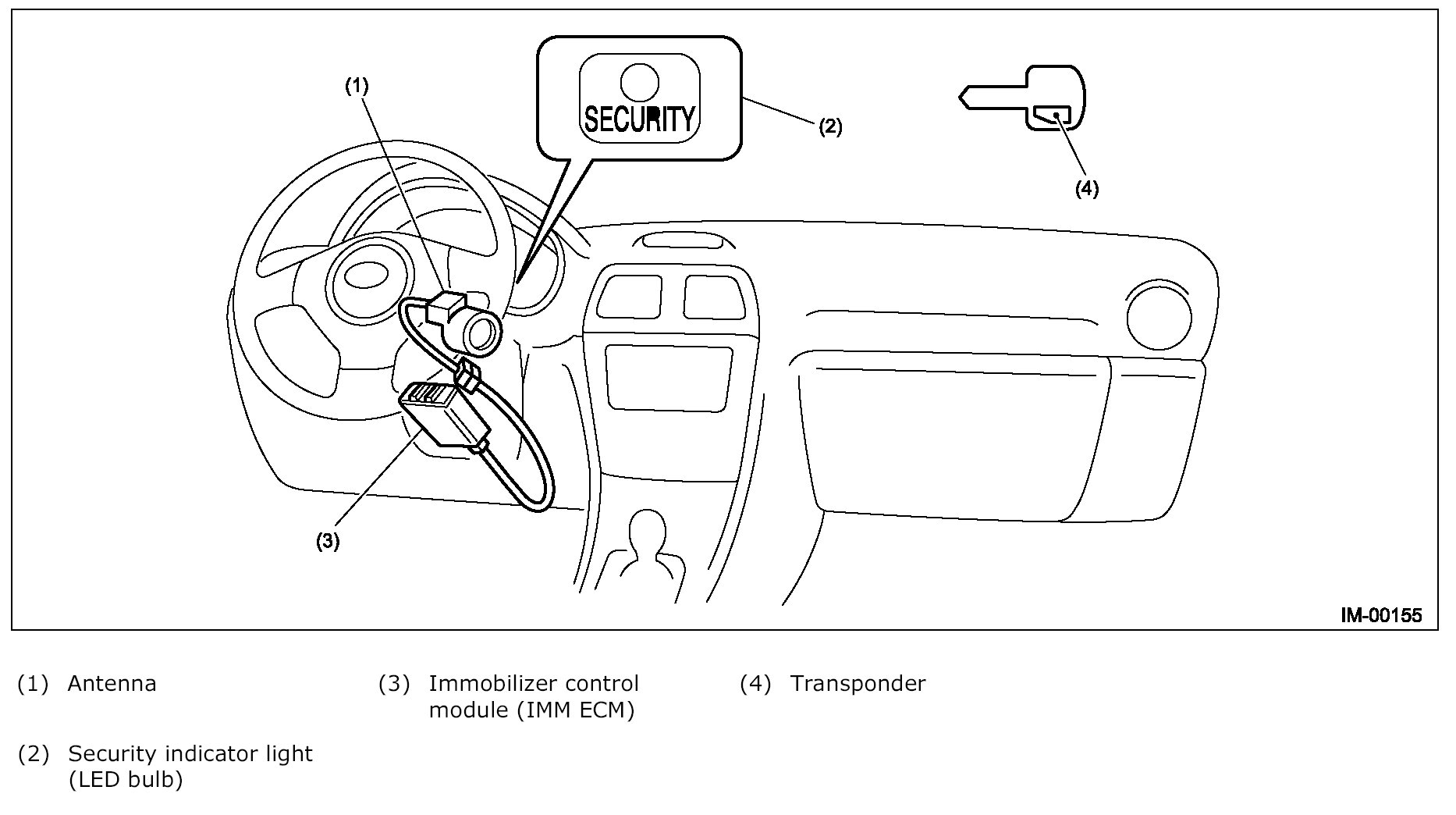 (1)

SECURITY

(2)

(4)

(3)

IM-00155

(1) Antenna

(2) Security indicator light (LED bulb)

(3) Immobilizer control module (IMM ECM)

(4) Transponder