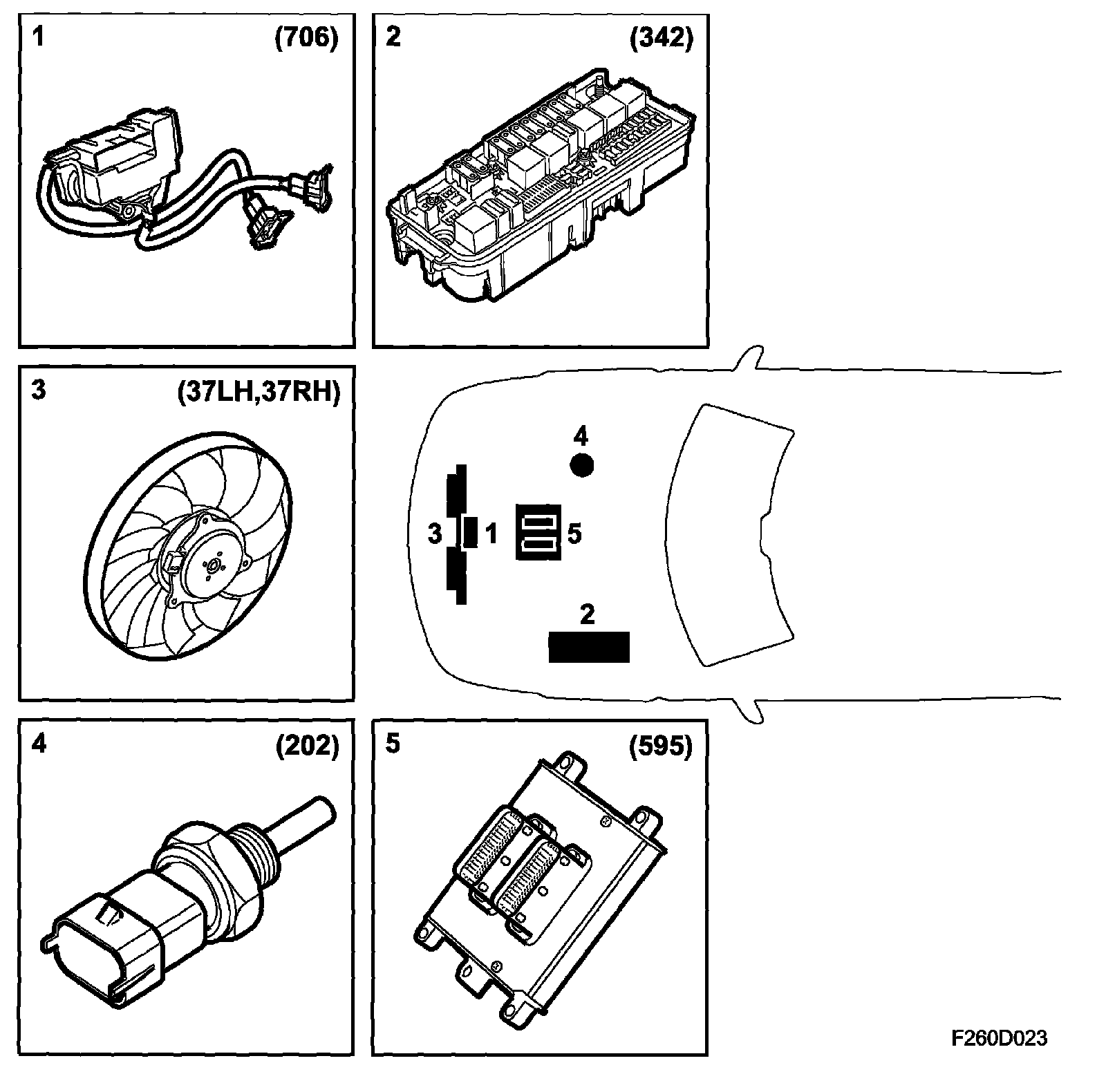 1 (706)

2 (342)

3 (37LH,37RH)

4

3 1 5

2

4 (202)

5 (595)

F260D023