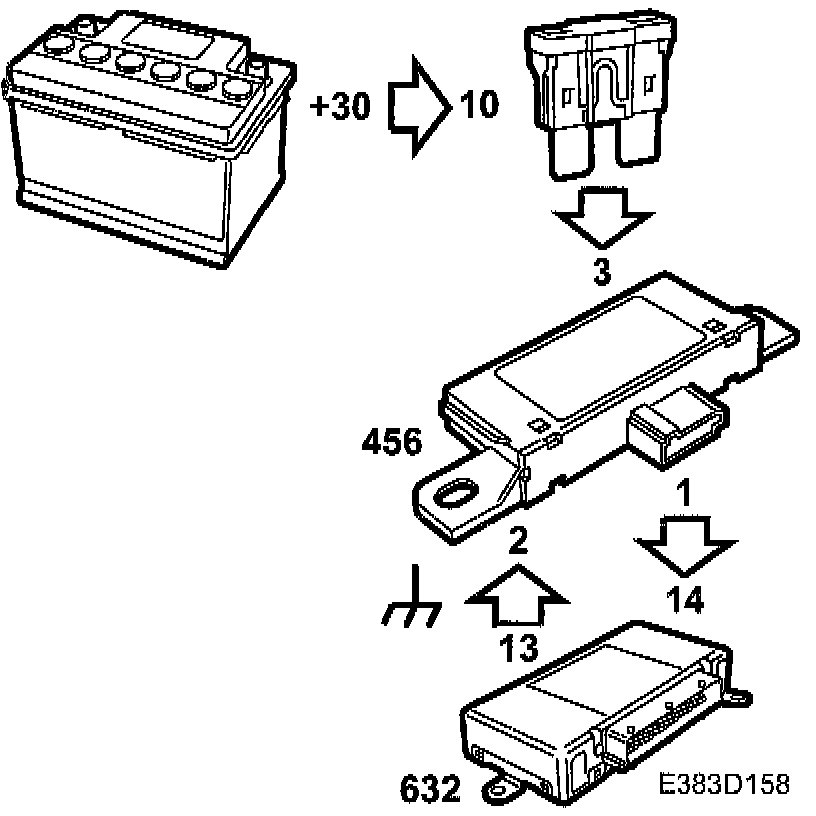 +30
10
3
456
1
2
14
13
632
E383D158