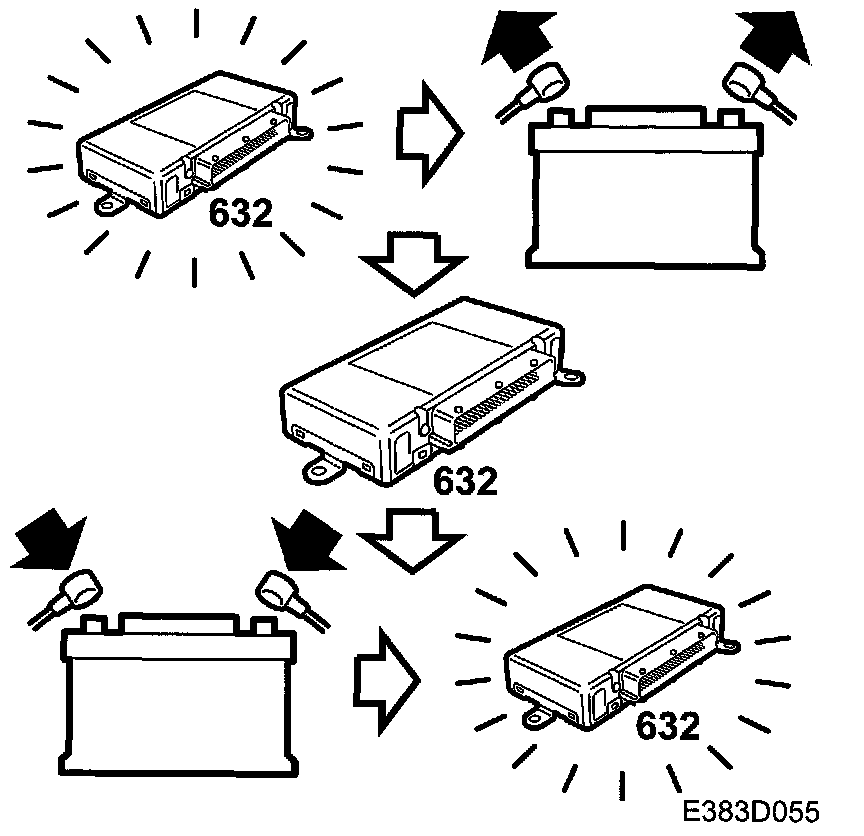 632

632

632

E383D055