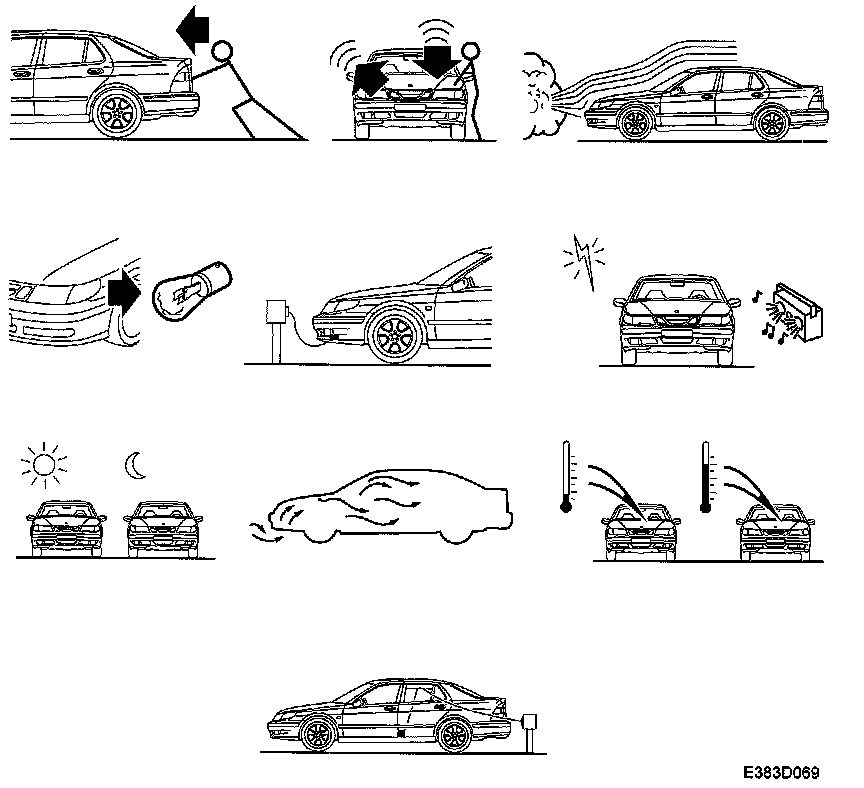 E383D069