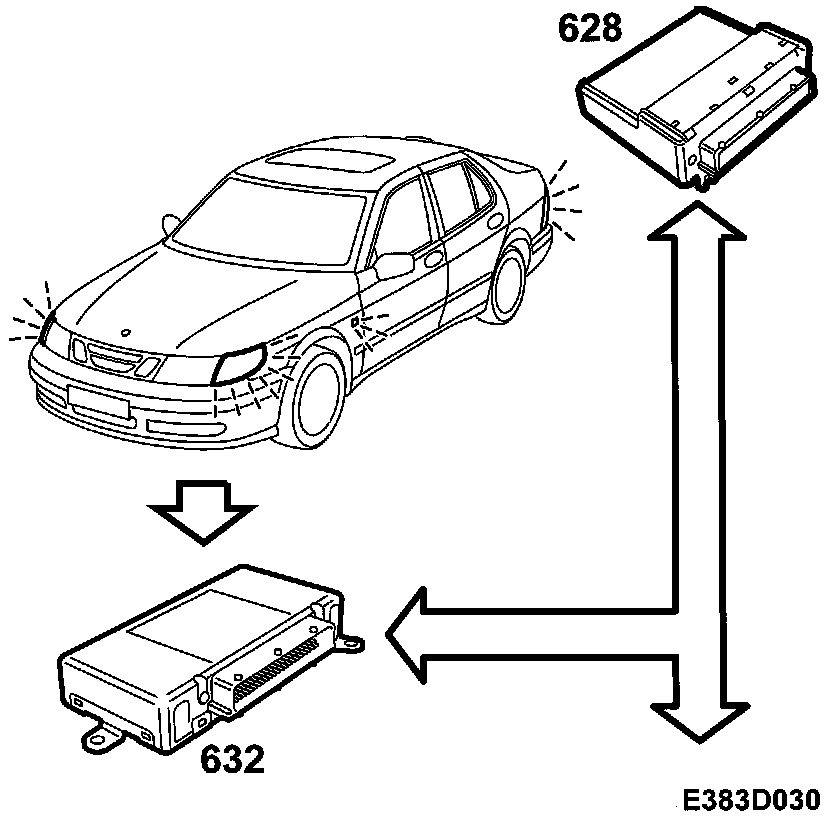 628

632

E383D030