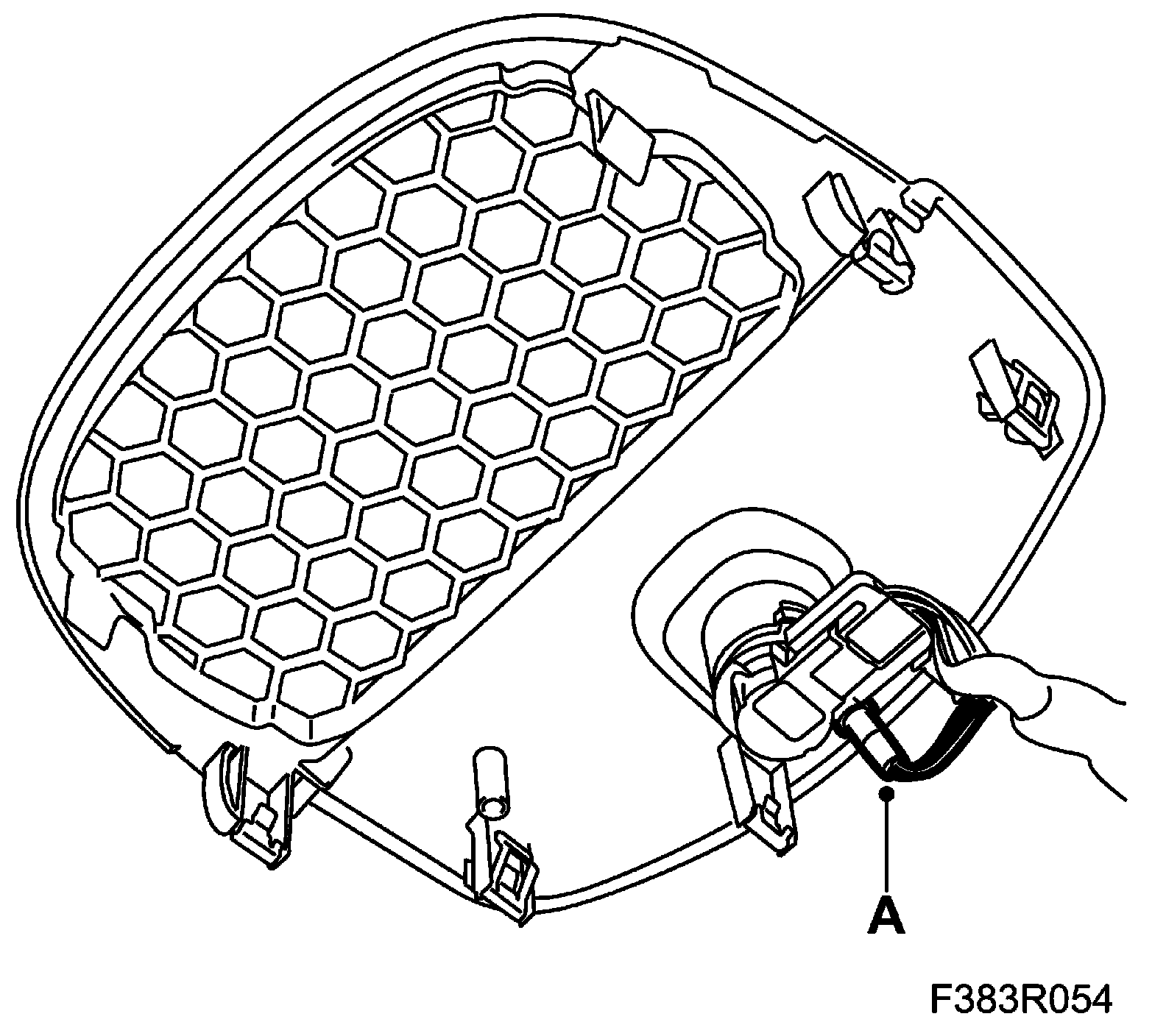 A

F383R054