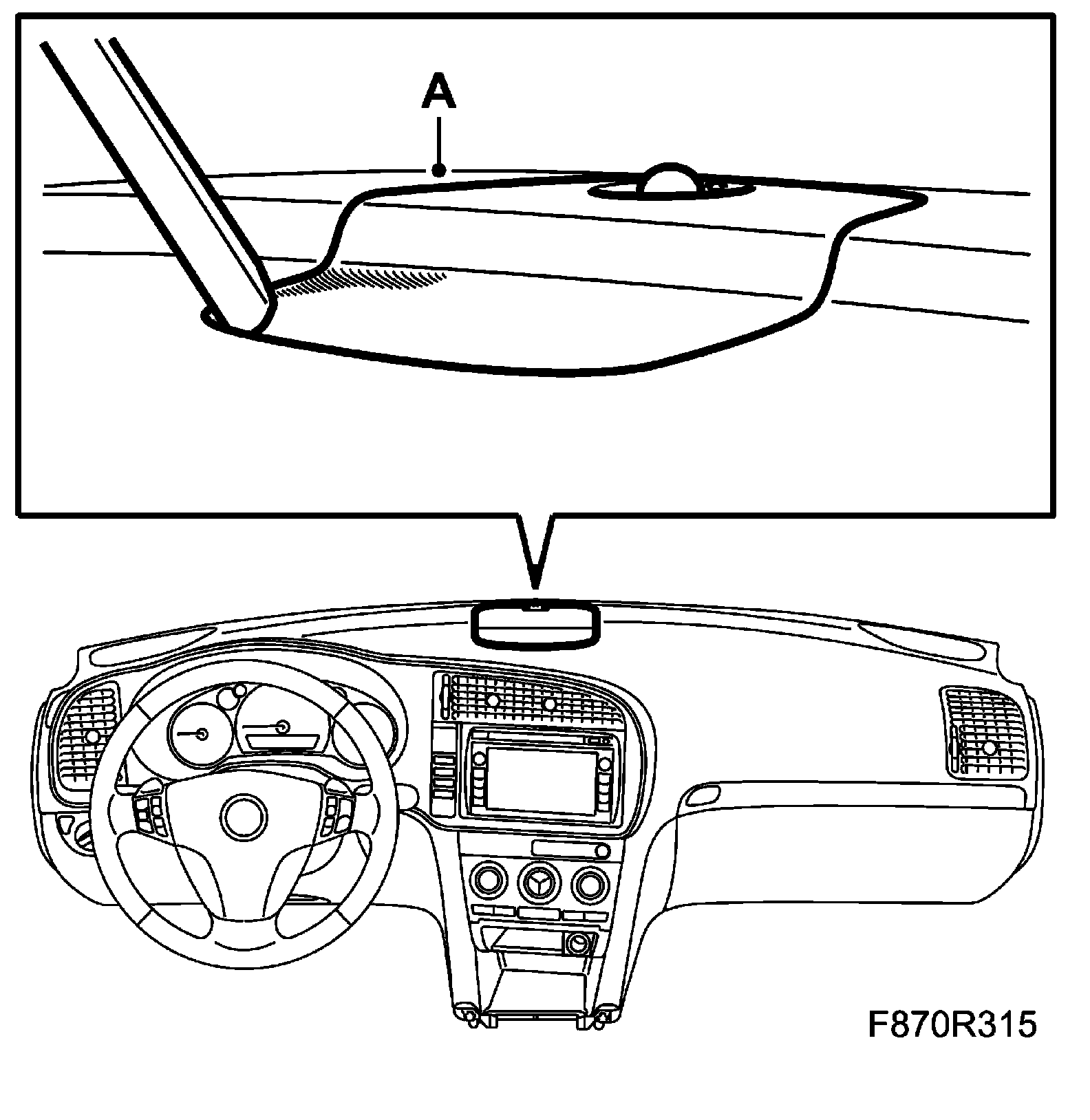 A

F870R315