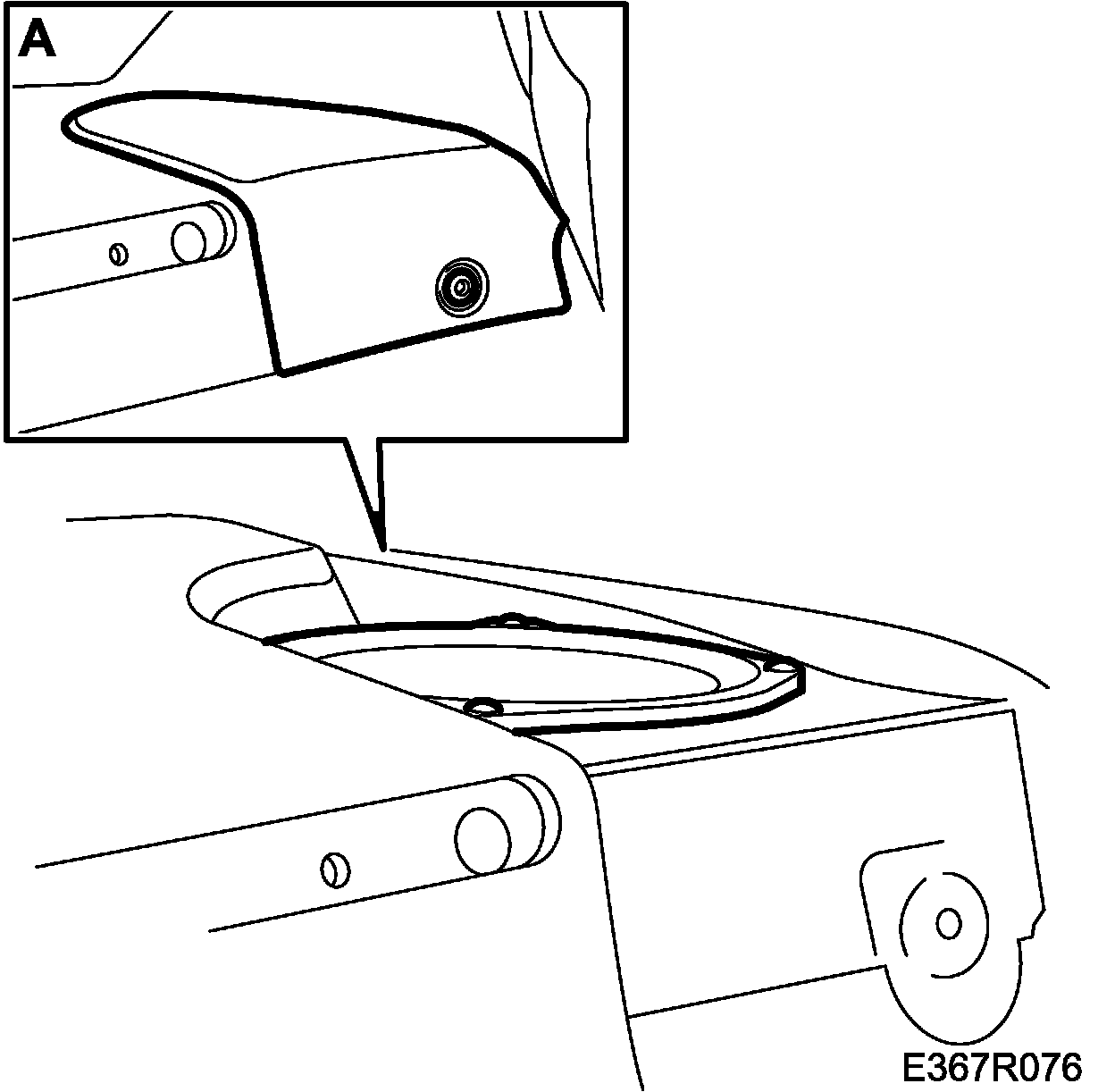 A

E367R076