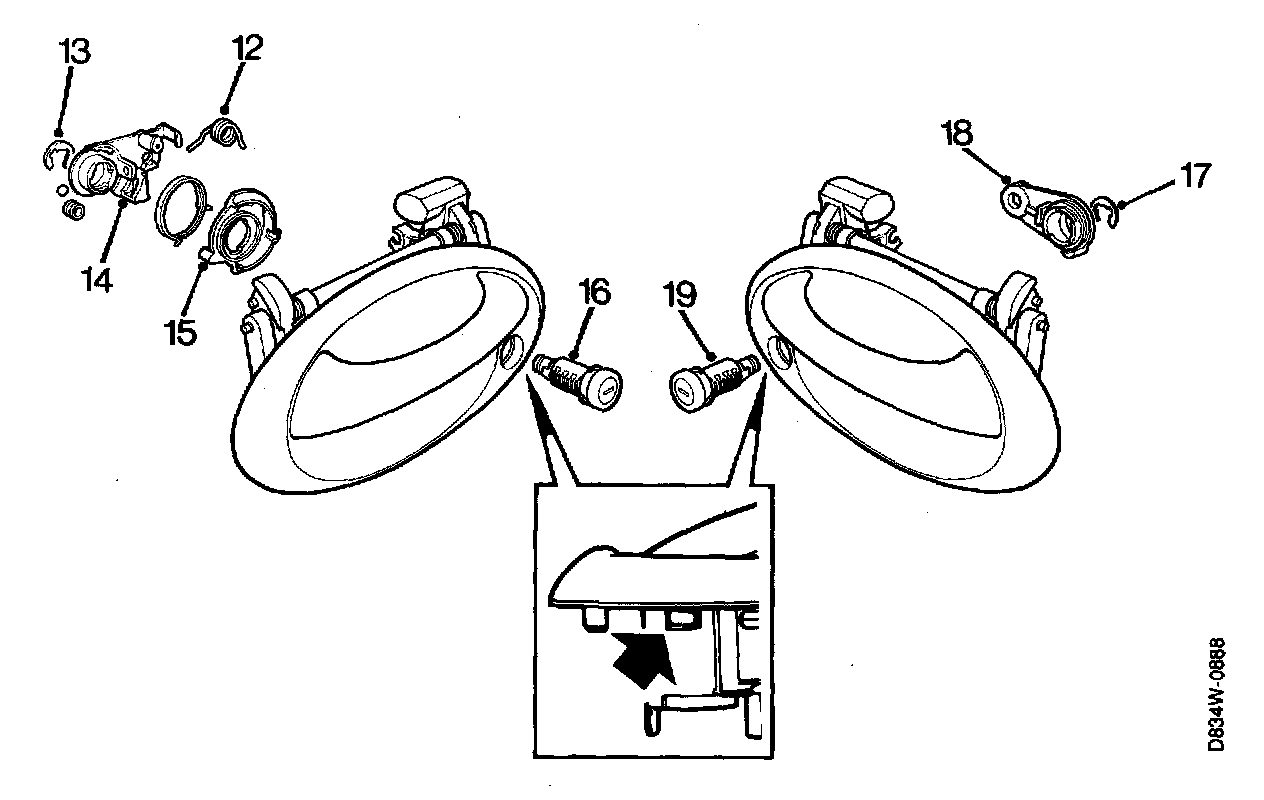 13
12
14
15
16
19
18
17
D634W-0688