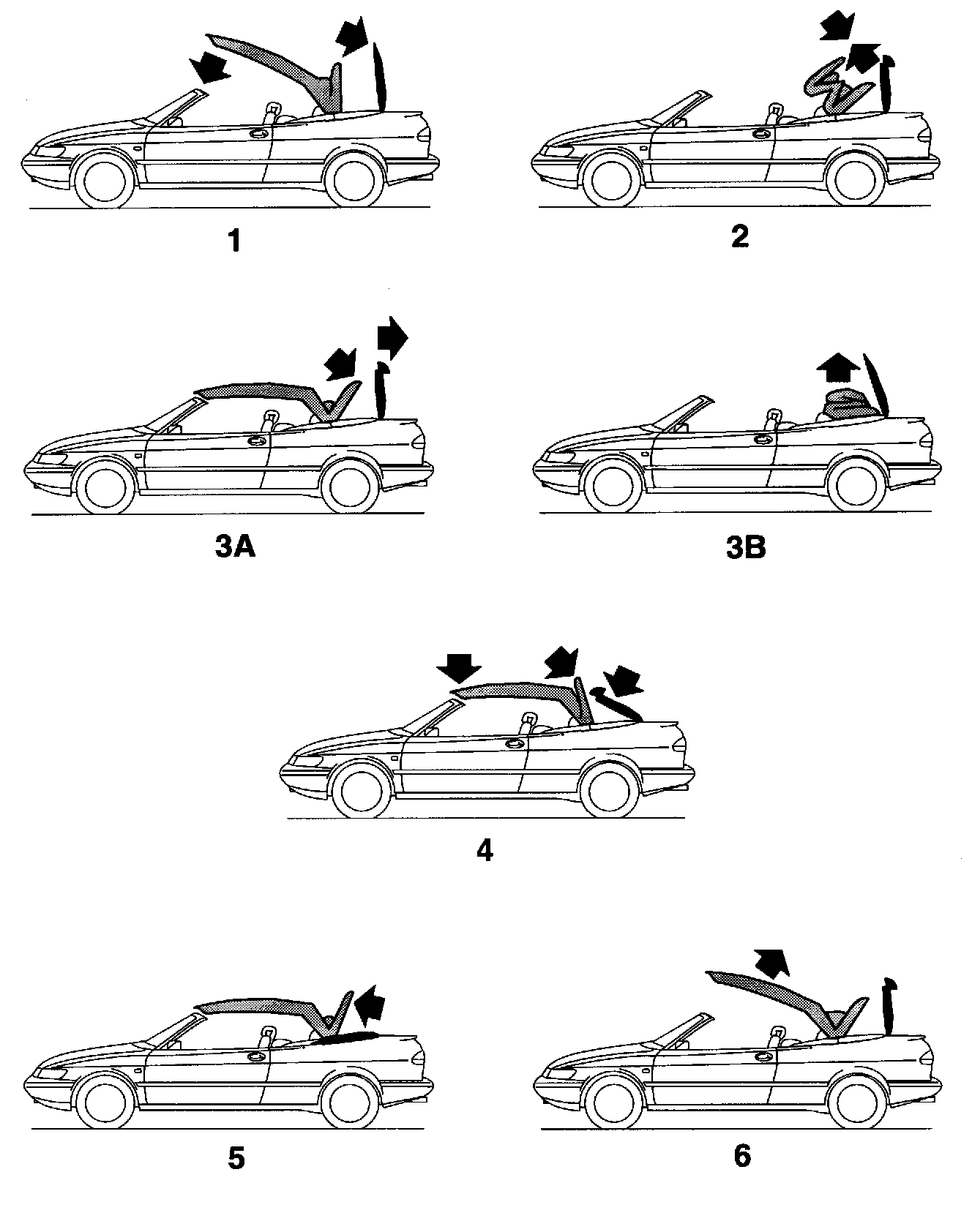 1

2

3A

3B

4

5

6