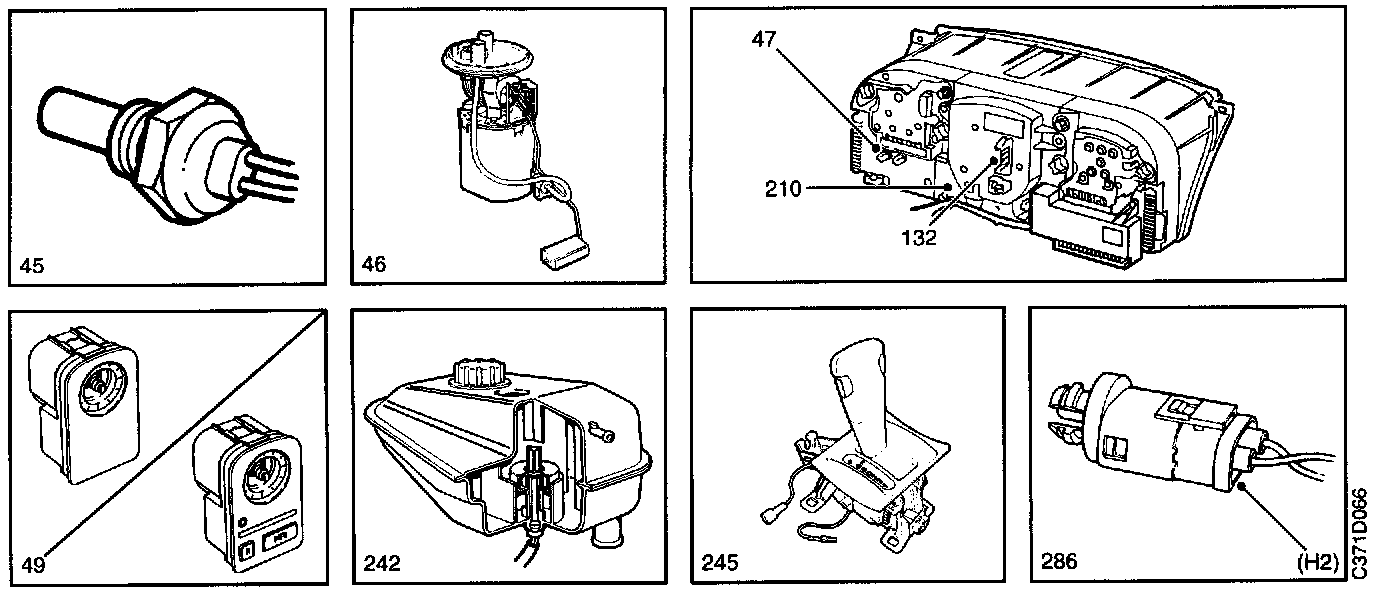 45

46

47

210

132

49

242

245

286

(H2)

C371D066