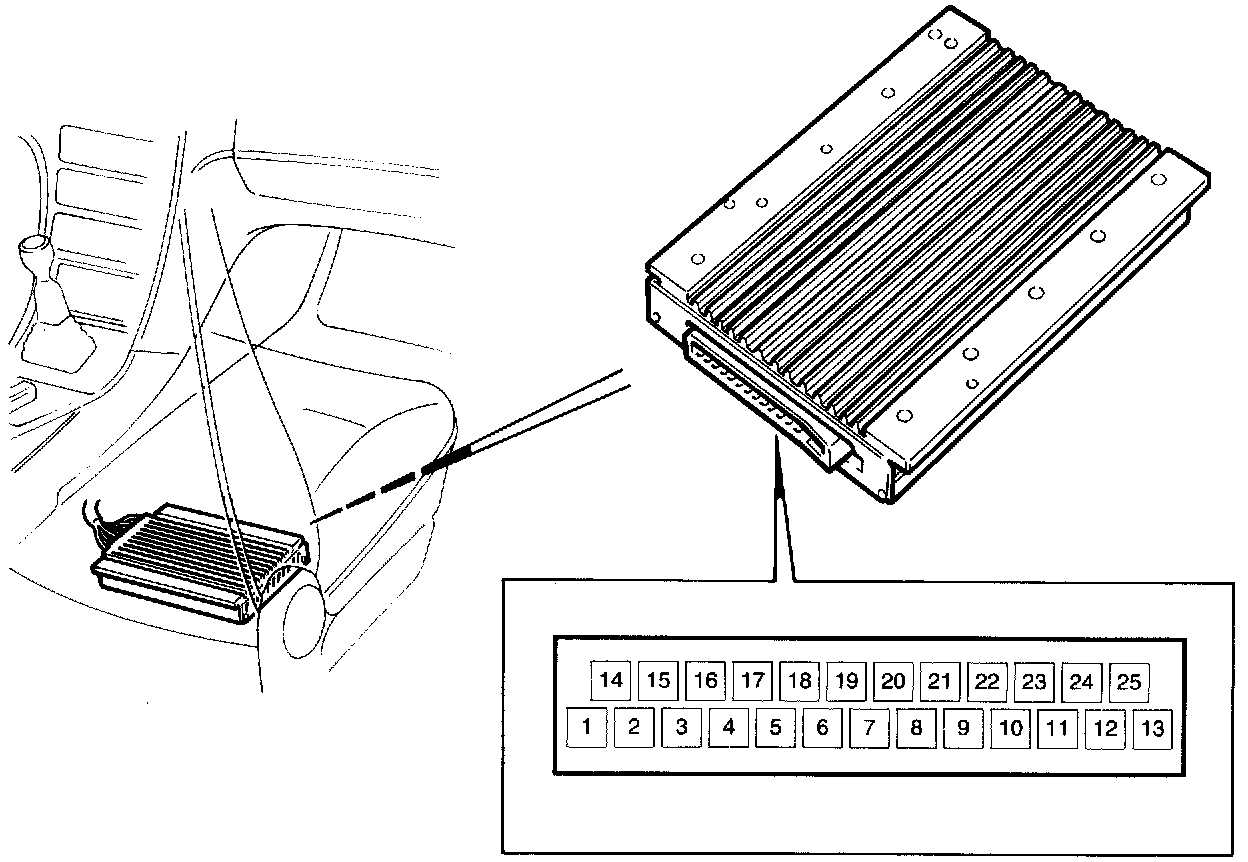 14 15 16 17 18 19 20 21 22 23 24 25
1 2 3 4 5 6 7 8 9 10 11 12 13