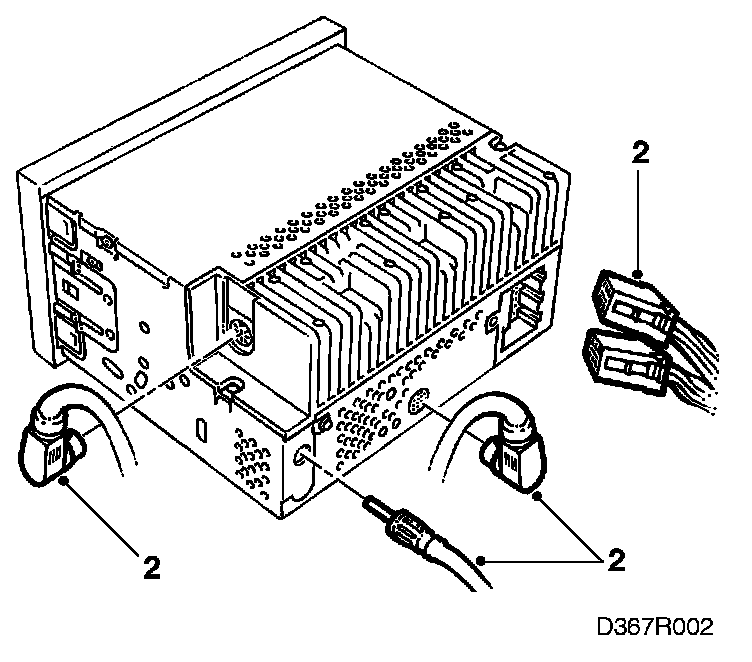 2

2

2

D367R002