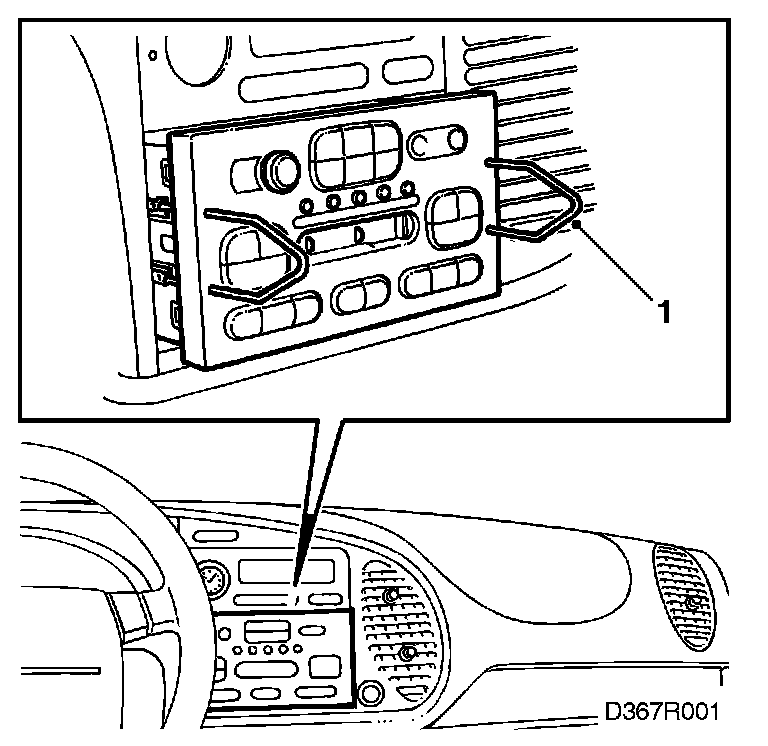 1

D367R001