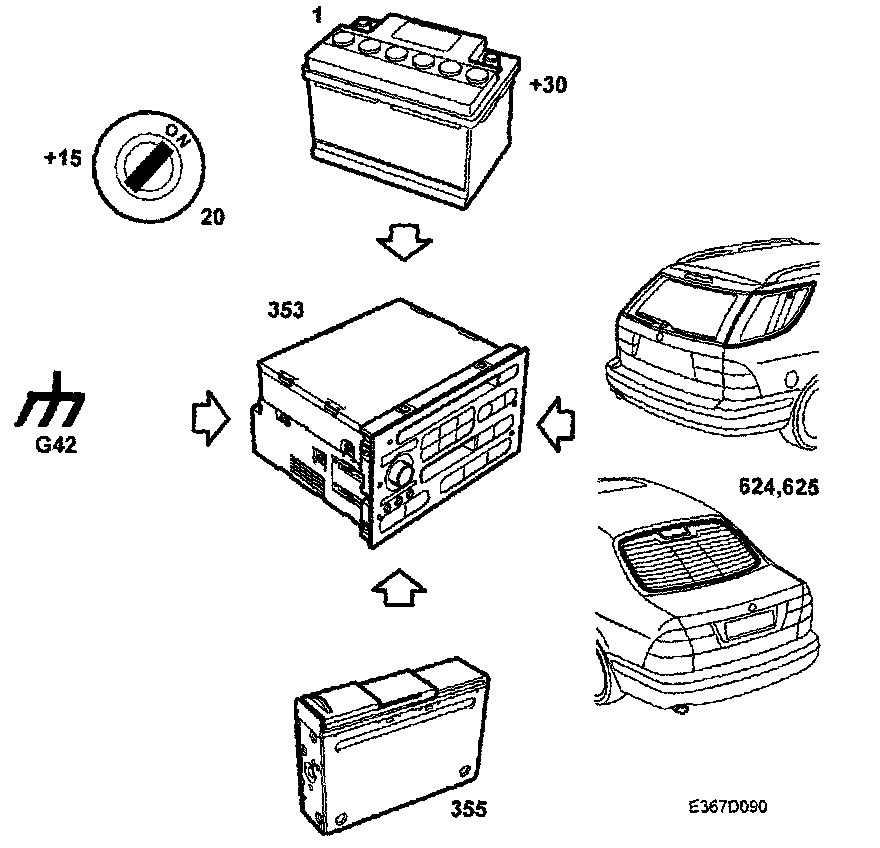 1

+30

+15

ON

20

353

G42

624,625

355

E367D090