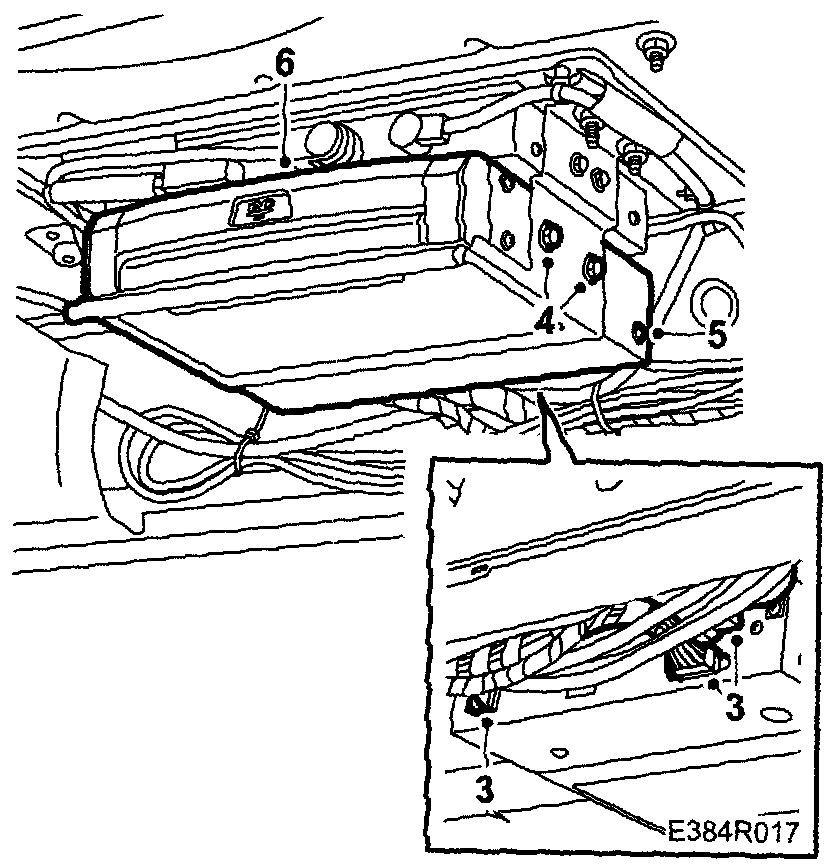 6
4
5
3
3
E384R017