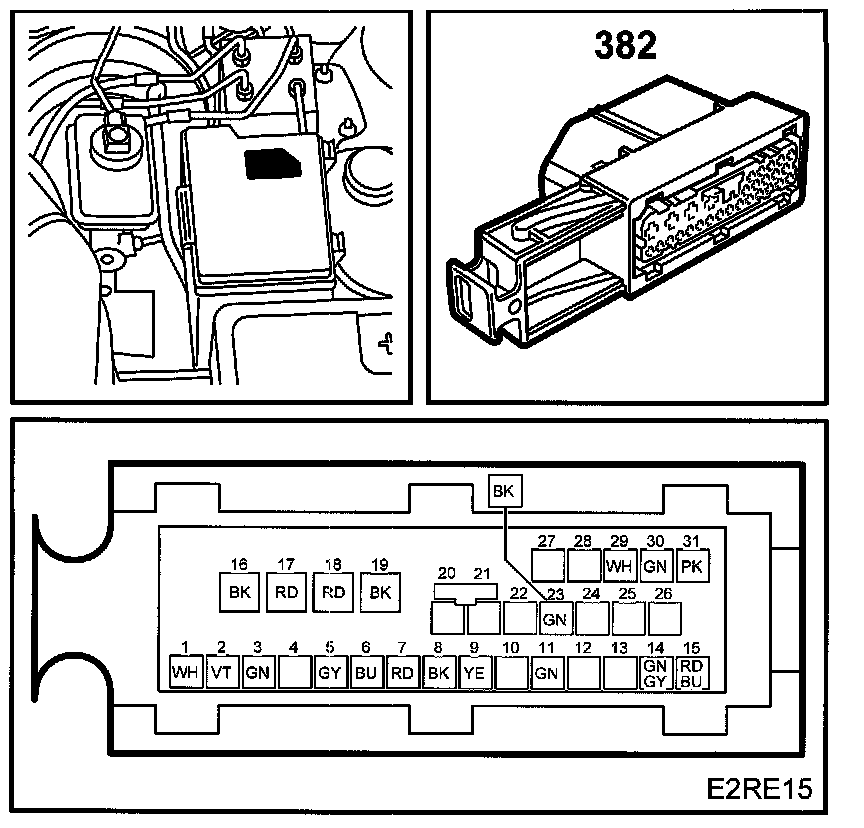 382

BK

27 28 29 30 31
WH GN PK

16 17 18 19
BK RD RD BK

20 21 22 23 24 25 26
GN

1 2 3 4 5 6 7 8 9 10 11 12 13 14 15
WH VT GN GY BU RD BK YE GN GN GY RD BU

E2RE15