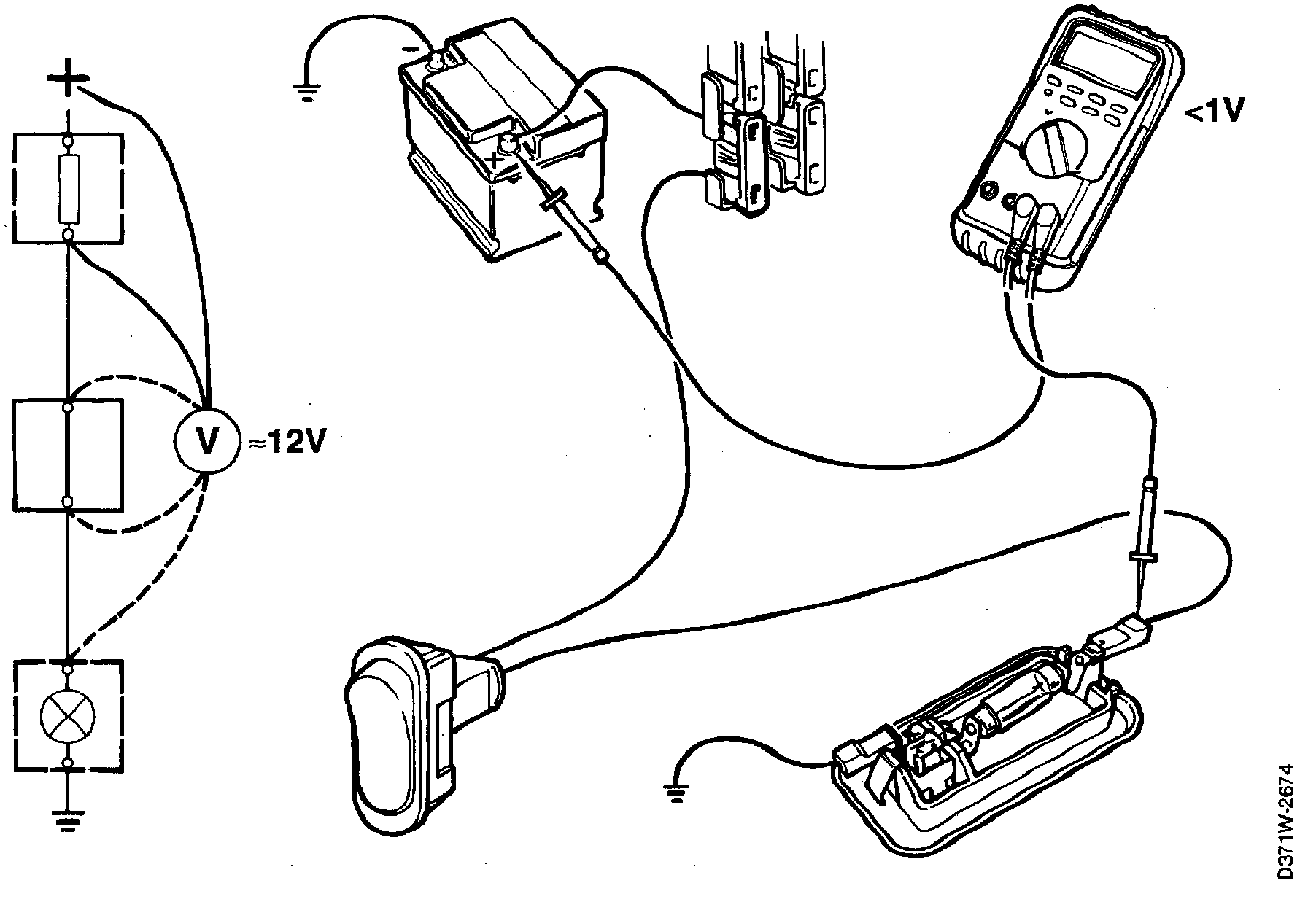 +
V
≈12V
−
+
<1V
D371W-2674