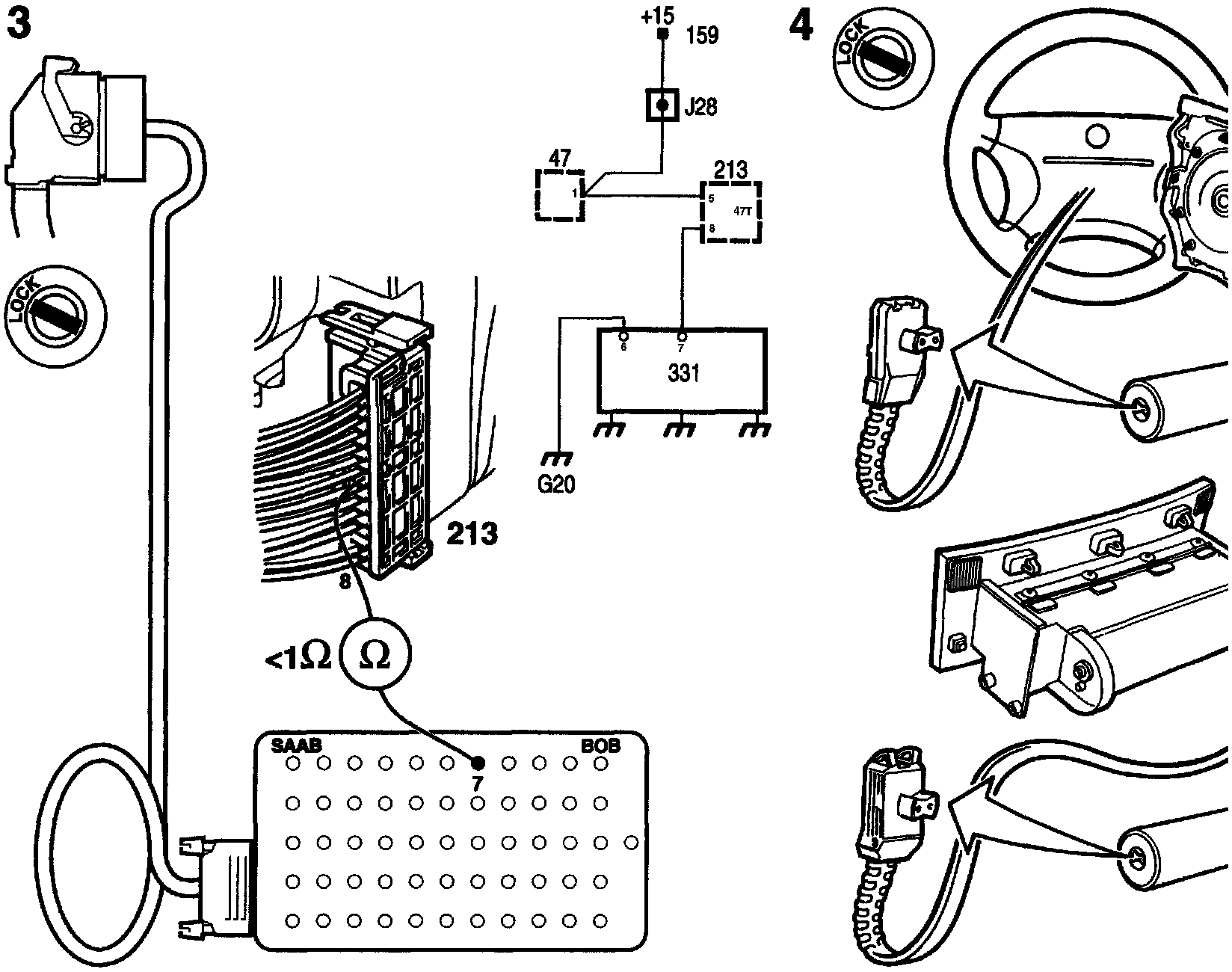 3

LOCK

213

8

<1Ω Ω

SAAB BOB

7

+15 159

J28

47

1

213

5

47T

8

6 7

331

G20

4

LOCK