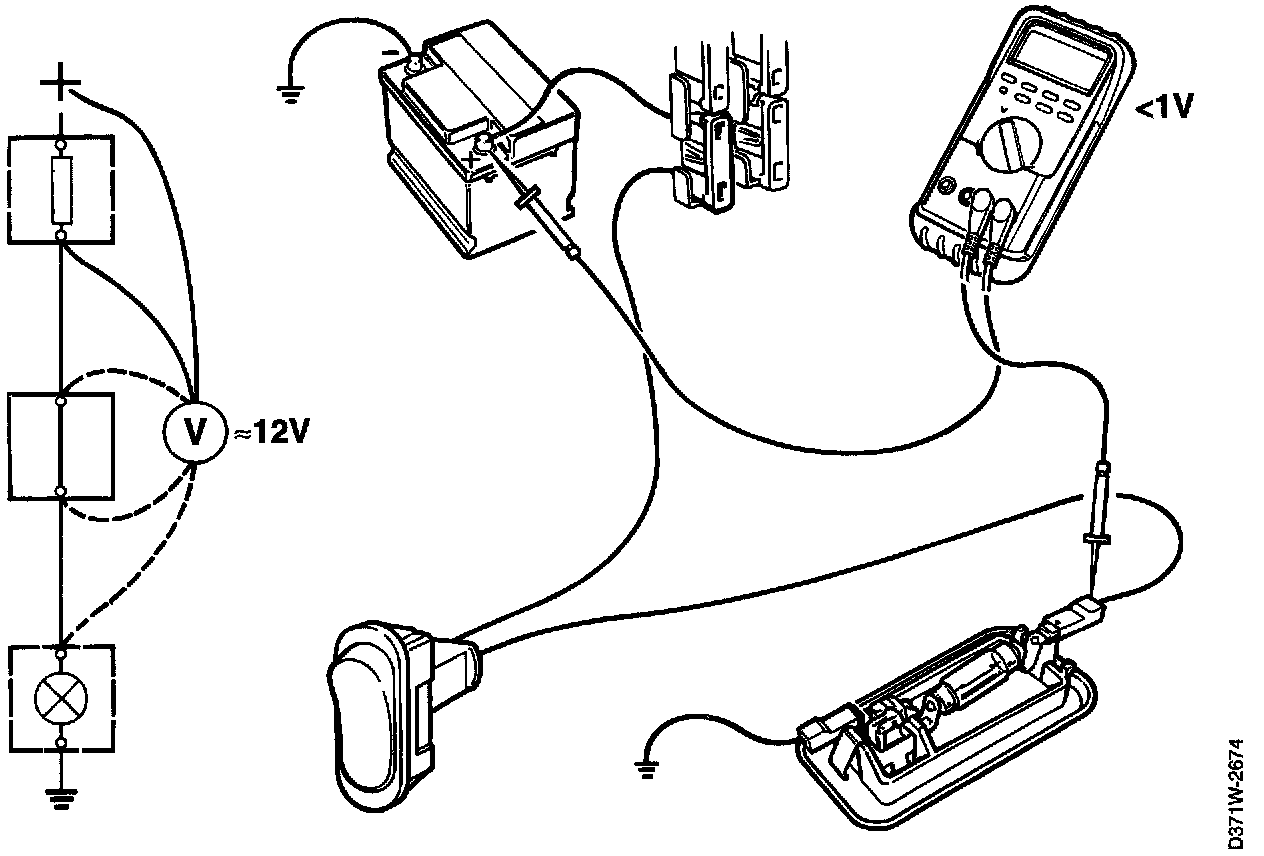 +
V
≈12V
<1V
D371W-2674