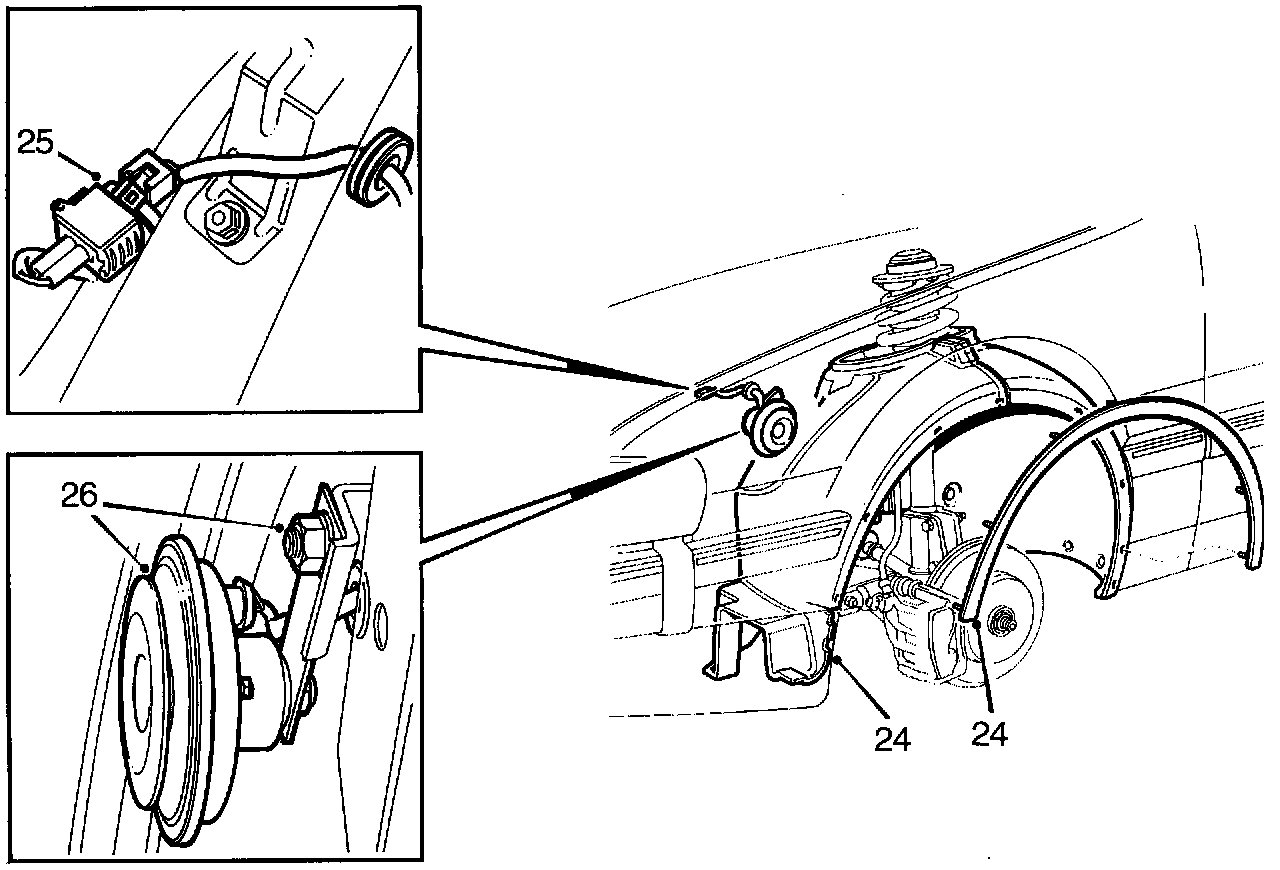 25

26

24

24