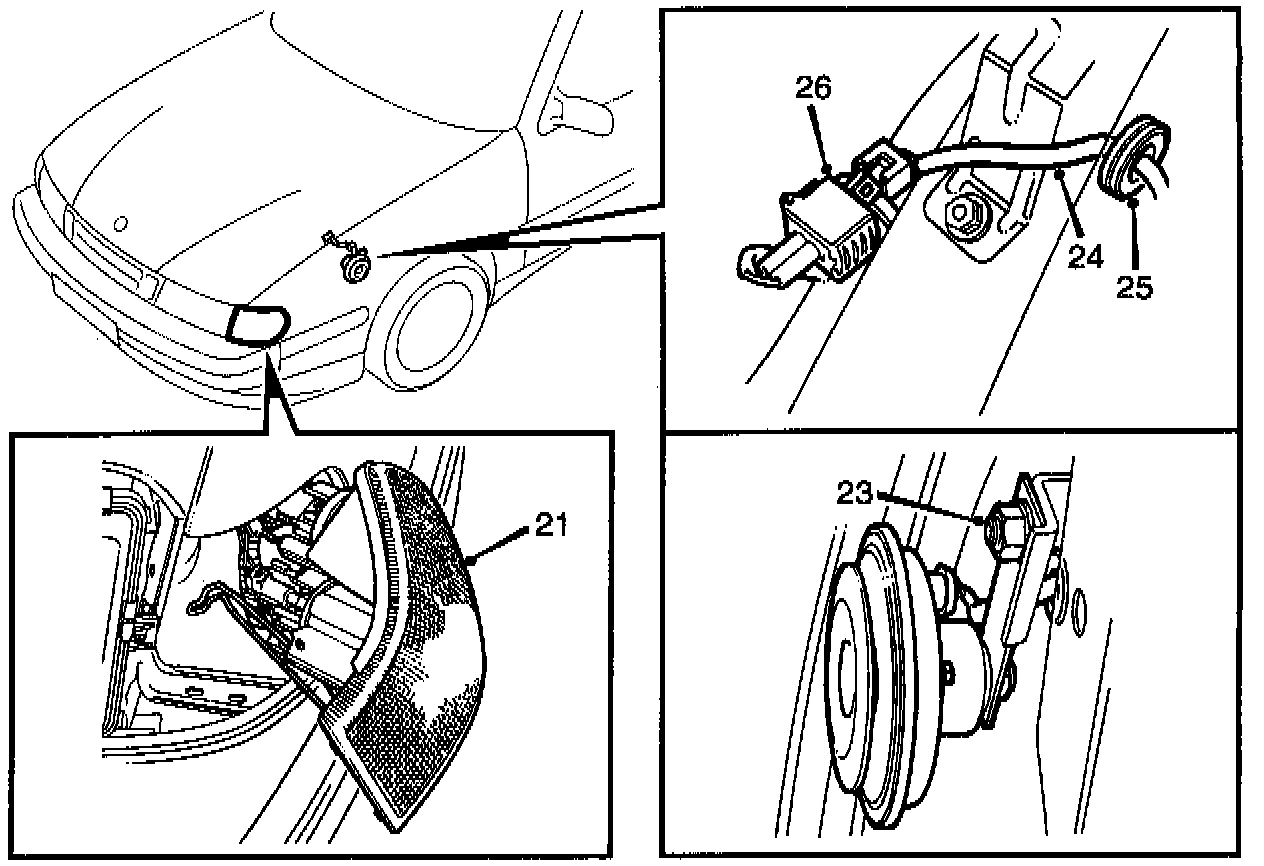 26

24

25

21

23