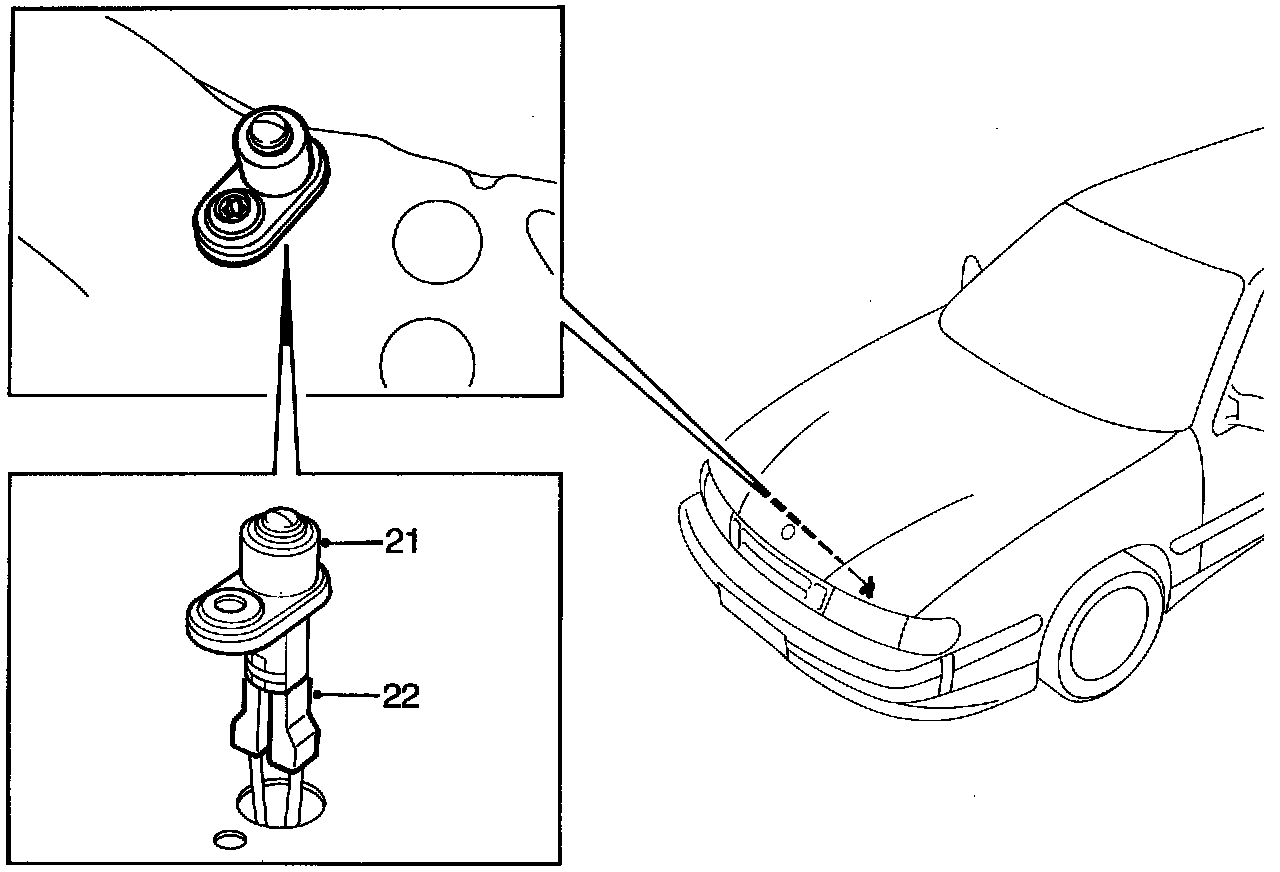 21
22