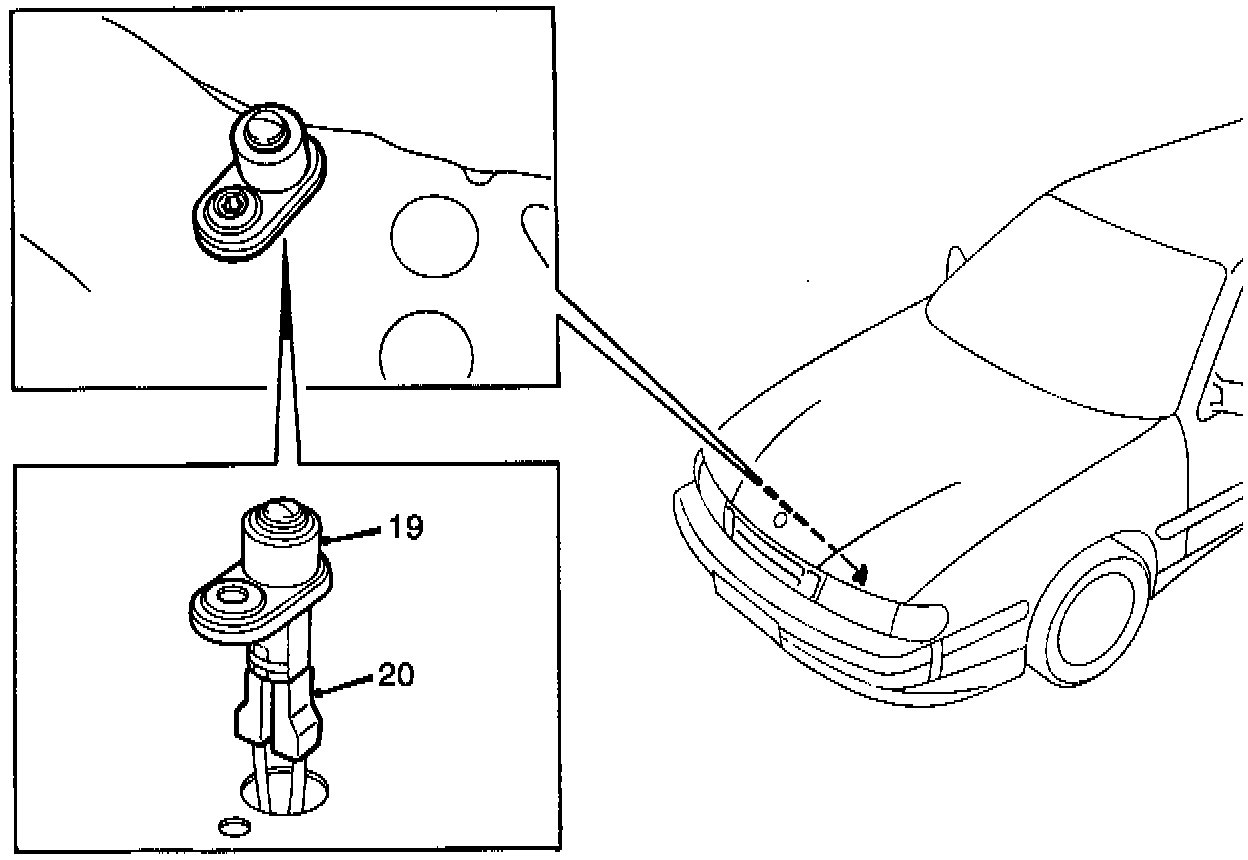 19
20