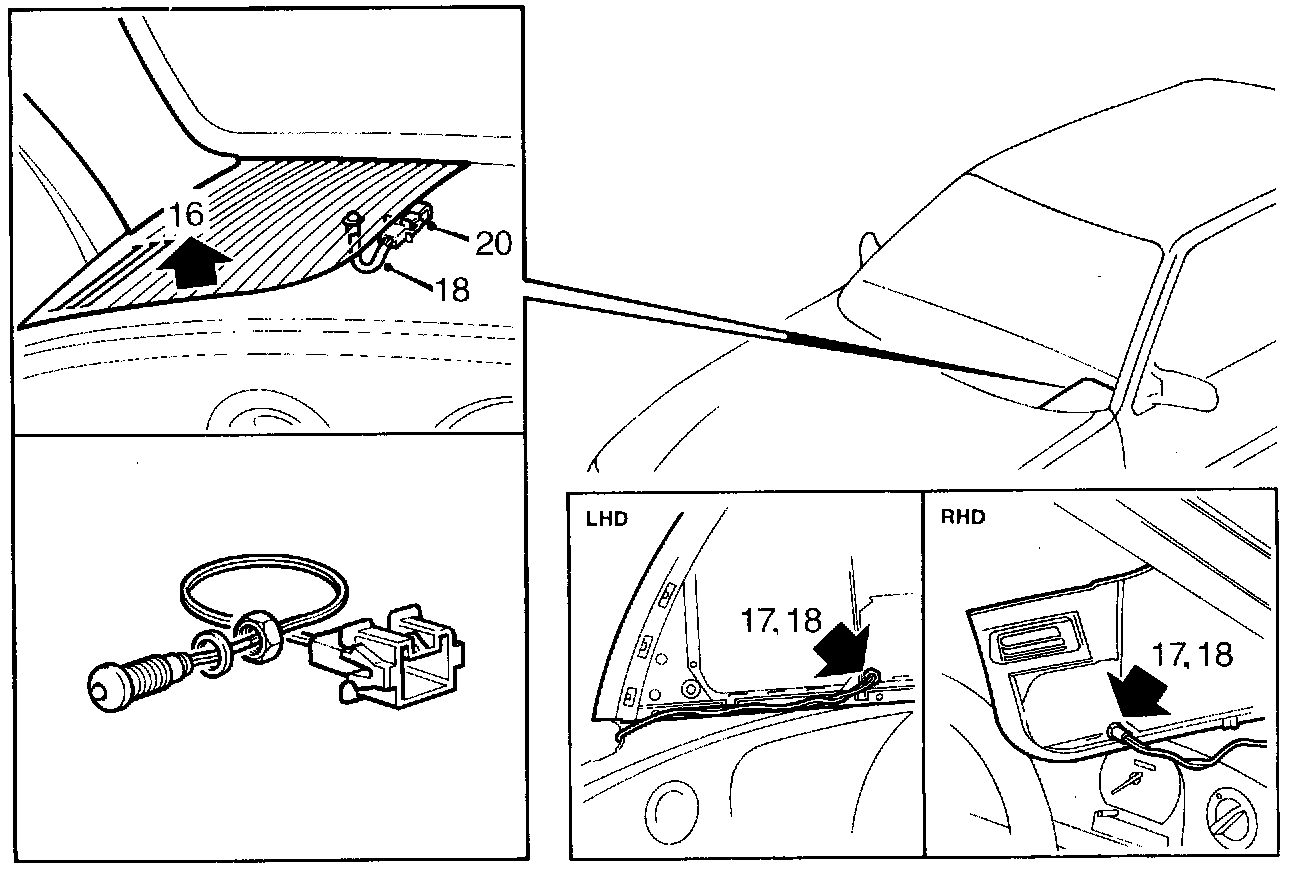 16
20
18
LHD
17, 18
RHD
17, 18