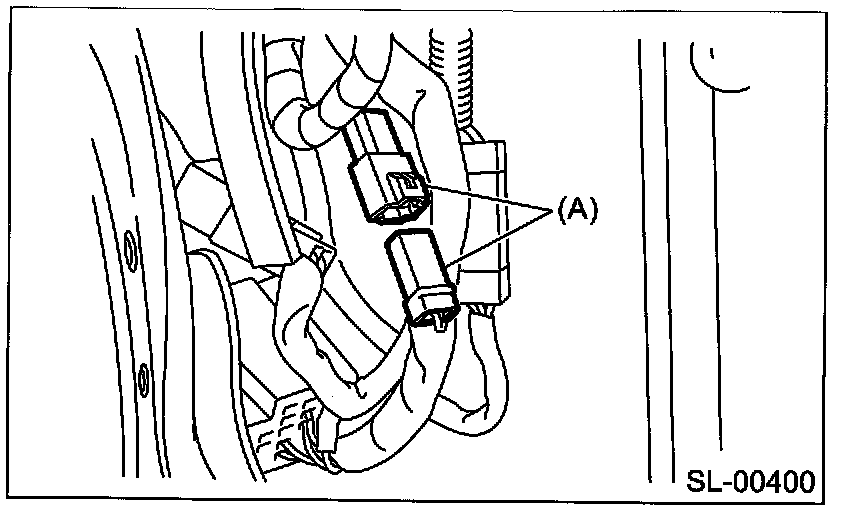 (A)

SL-00400