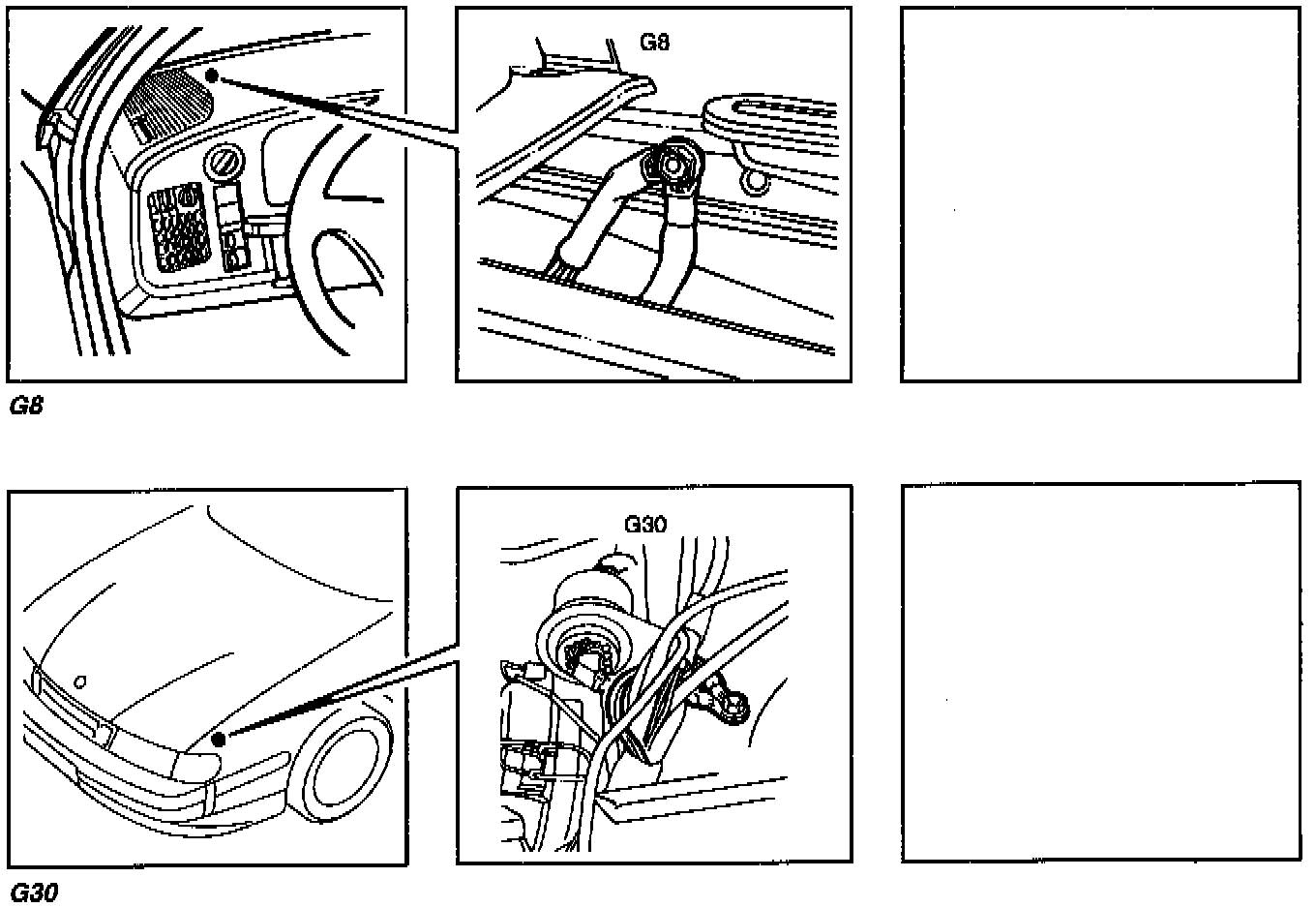 G8

G8

G30

G30