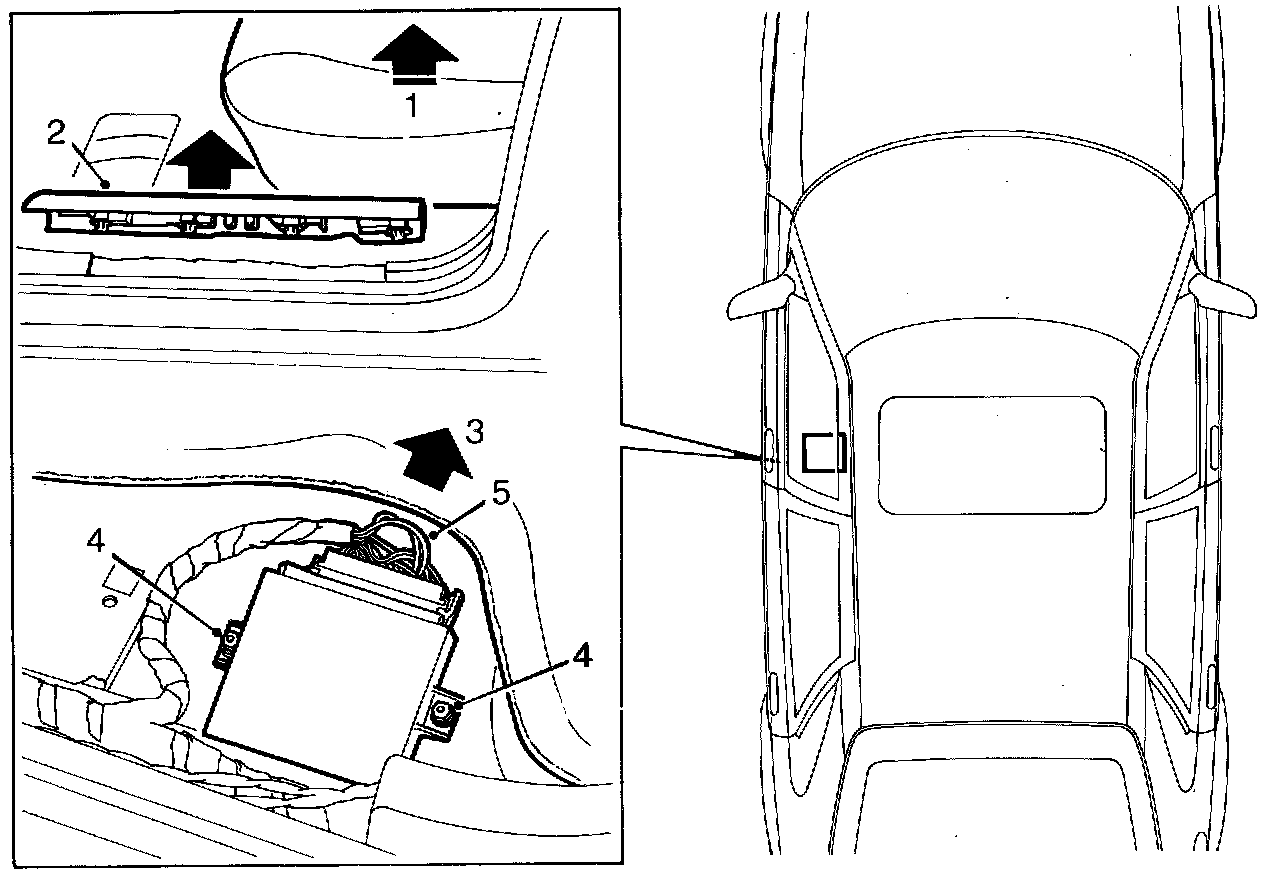 1
2
3
5
4
4