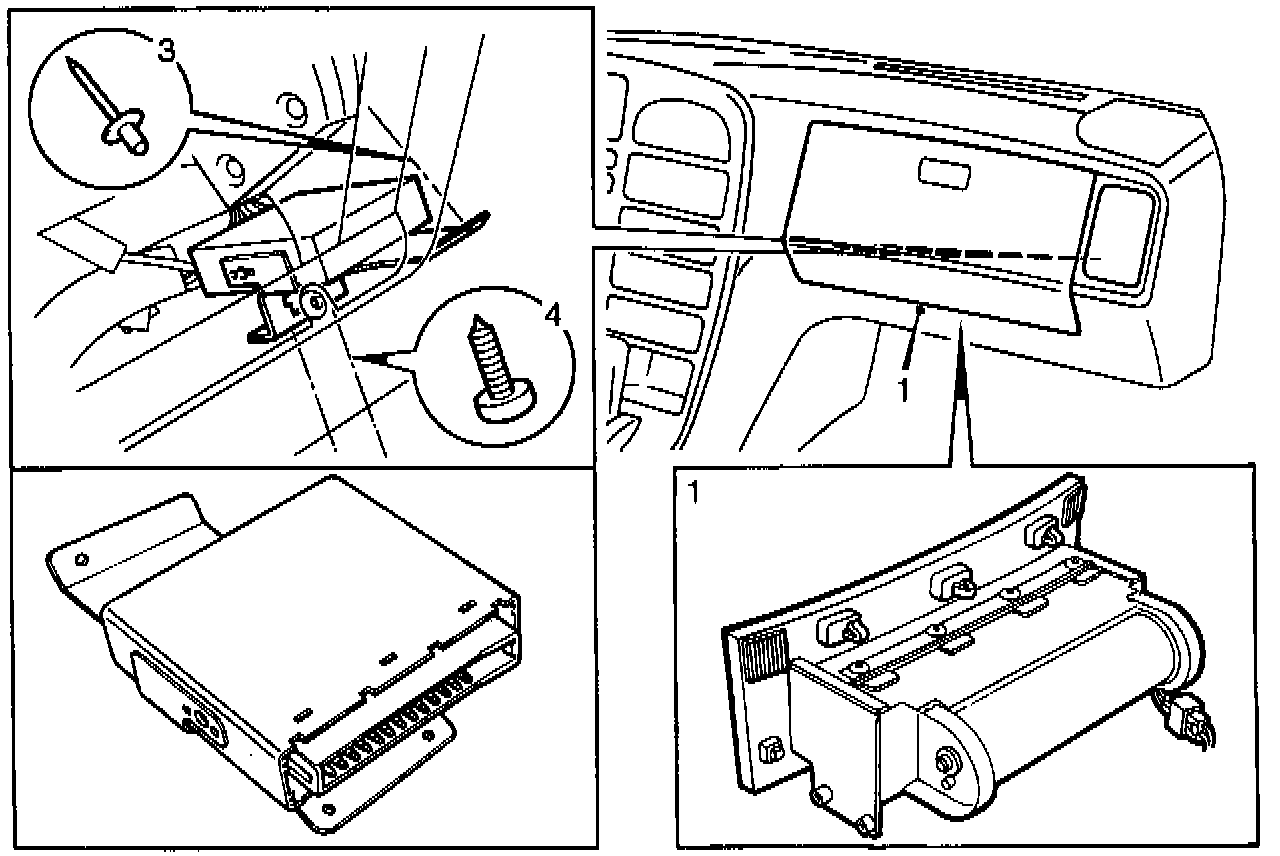 3

4

1

1