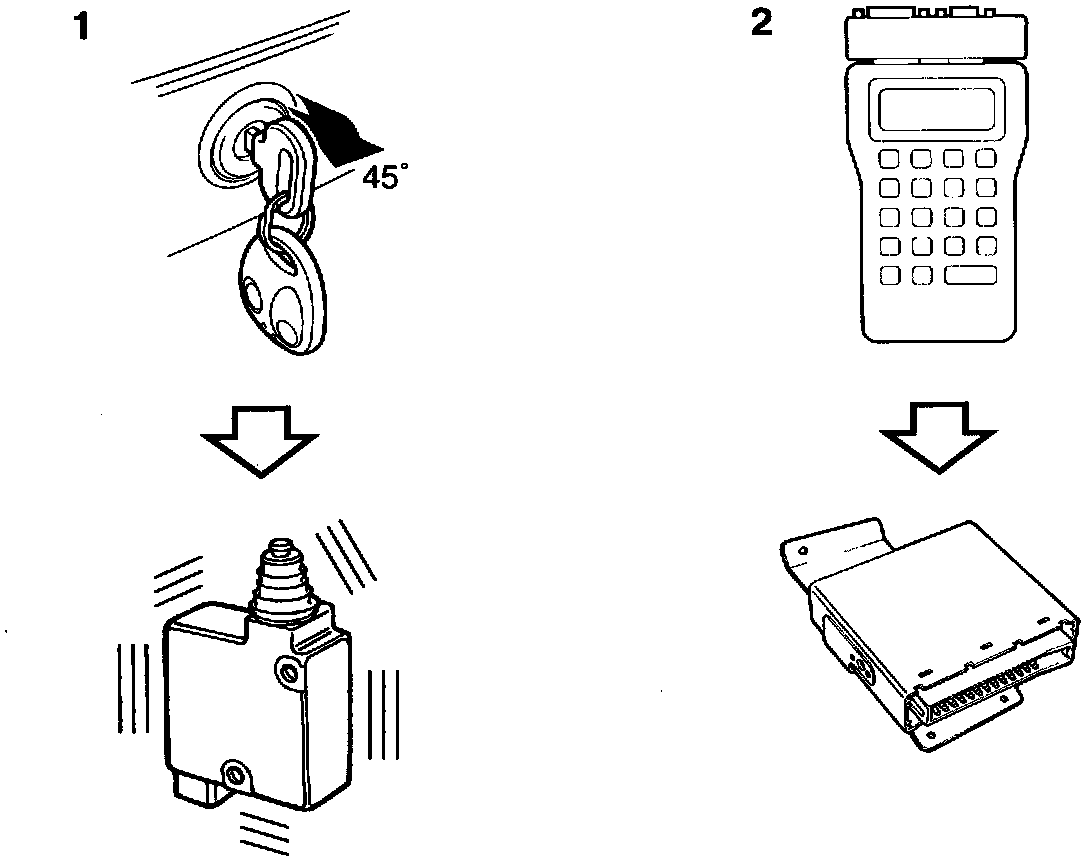 1

45°

2